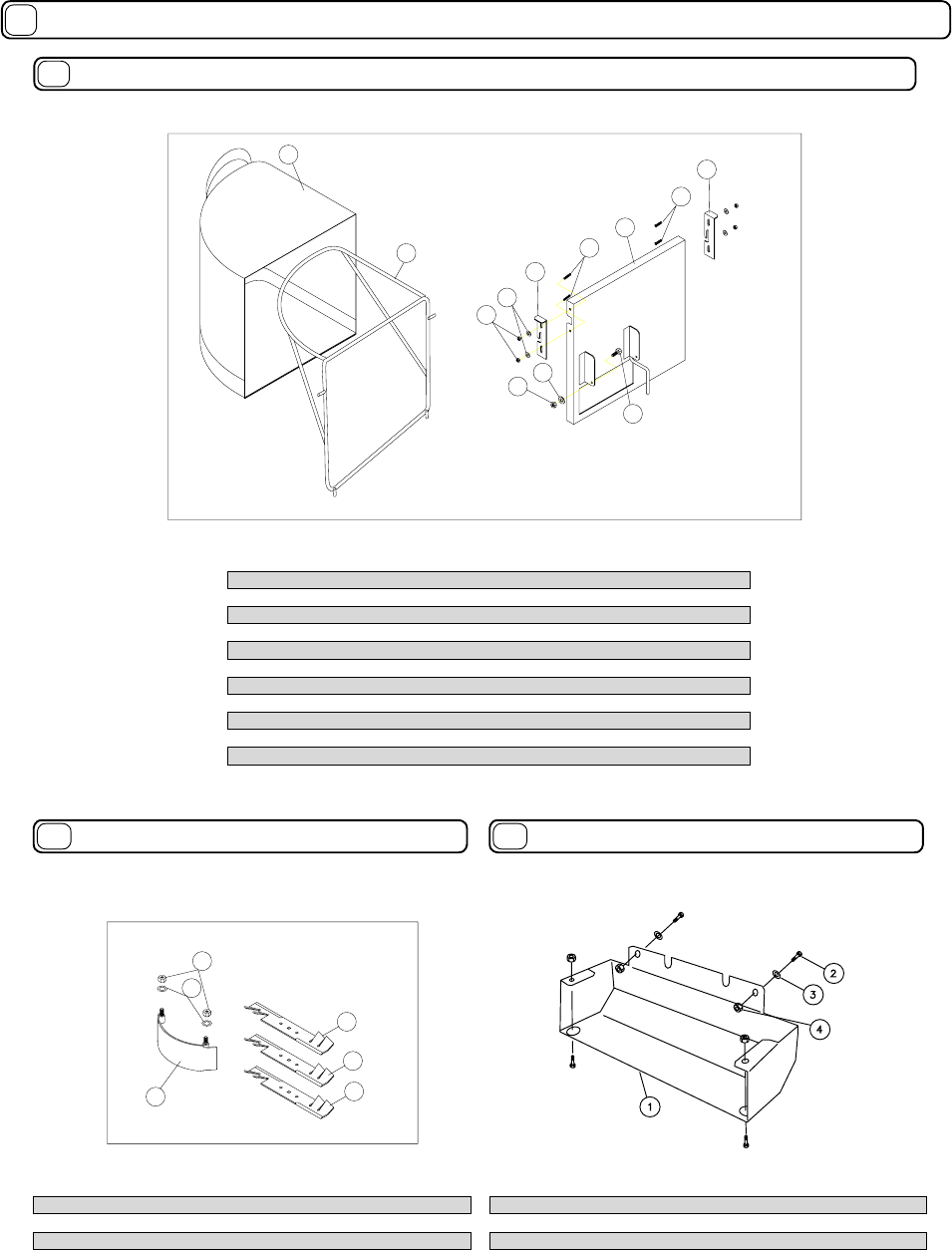 2

3

4

1