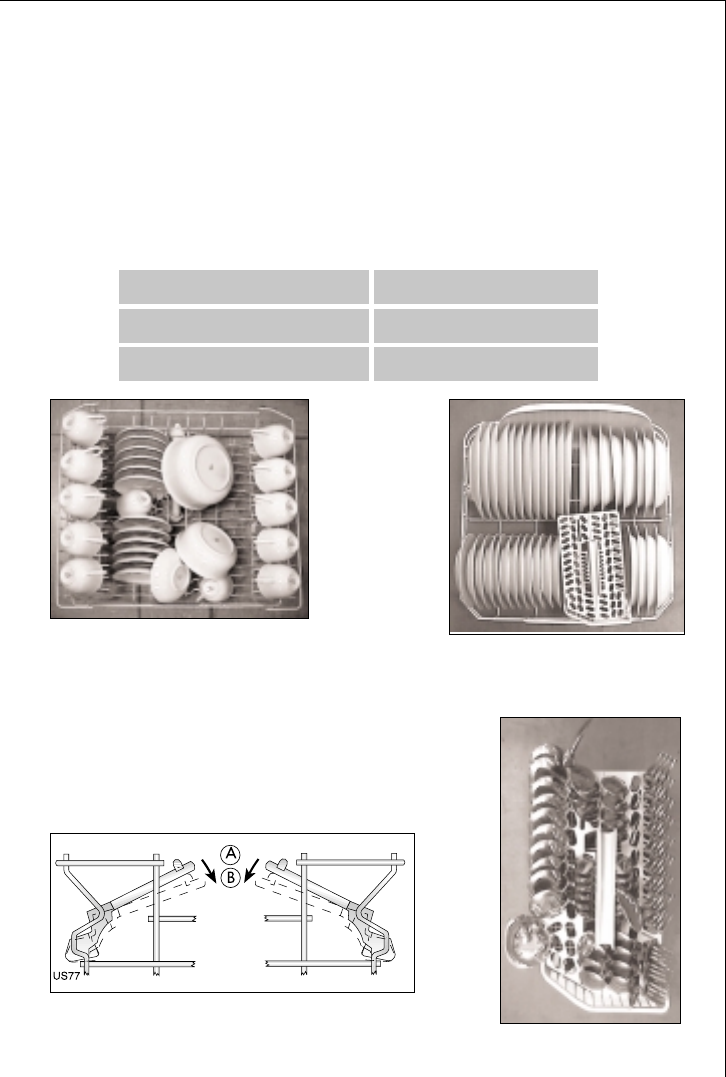 A

B

US77