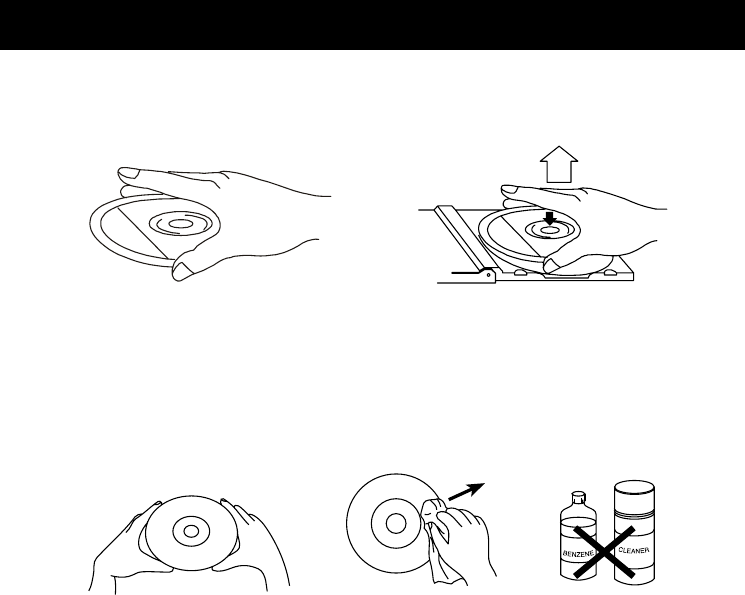 BENZENE
CLEANER