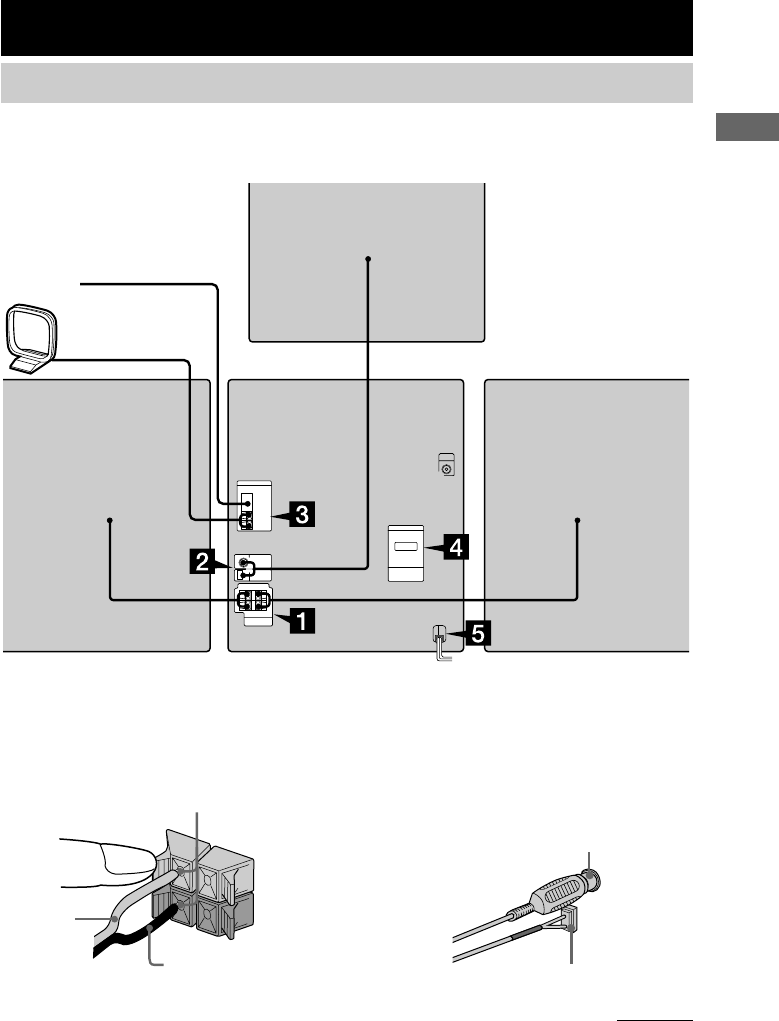 3
2
4
1
5