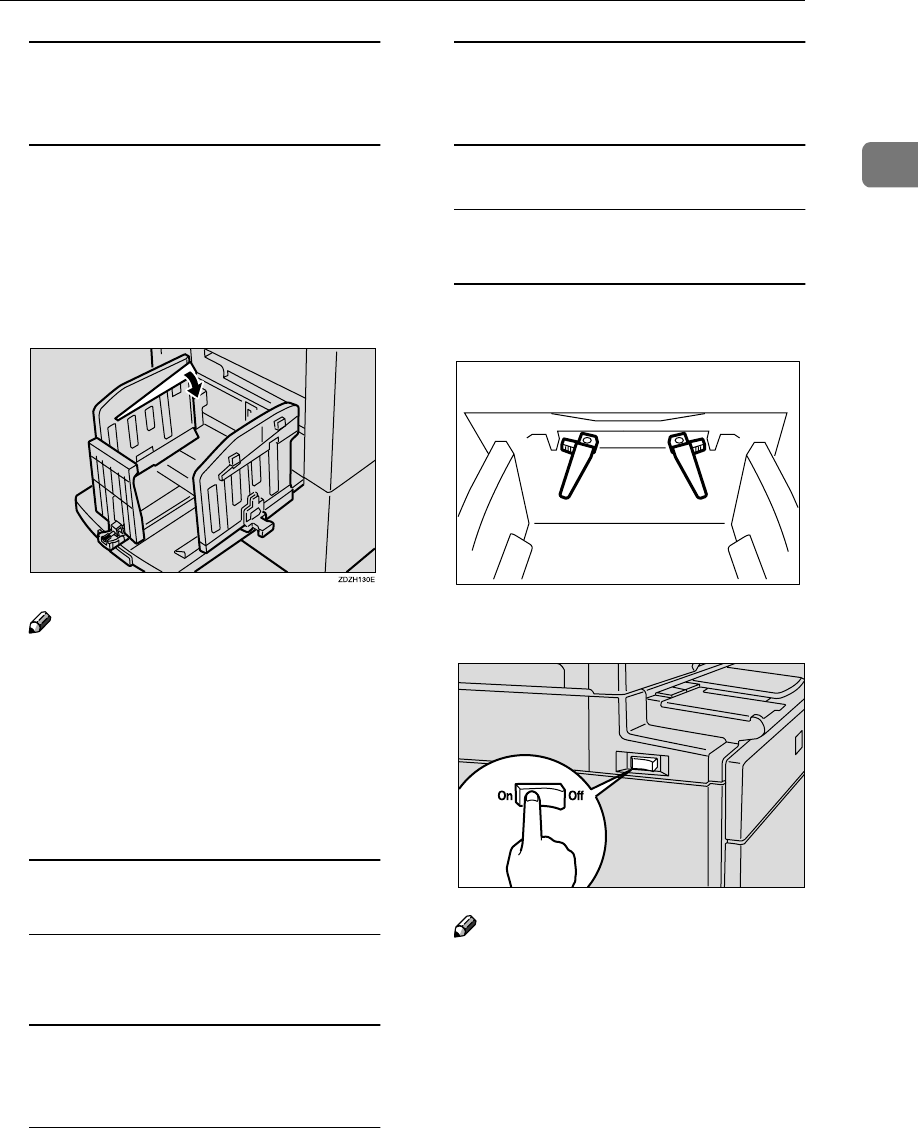 ZDZH130E

On

Off