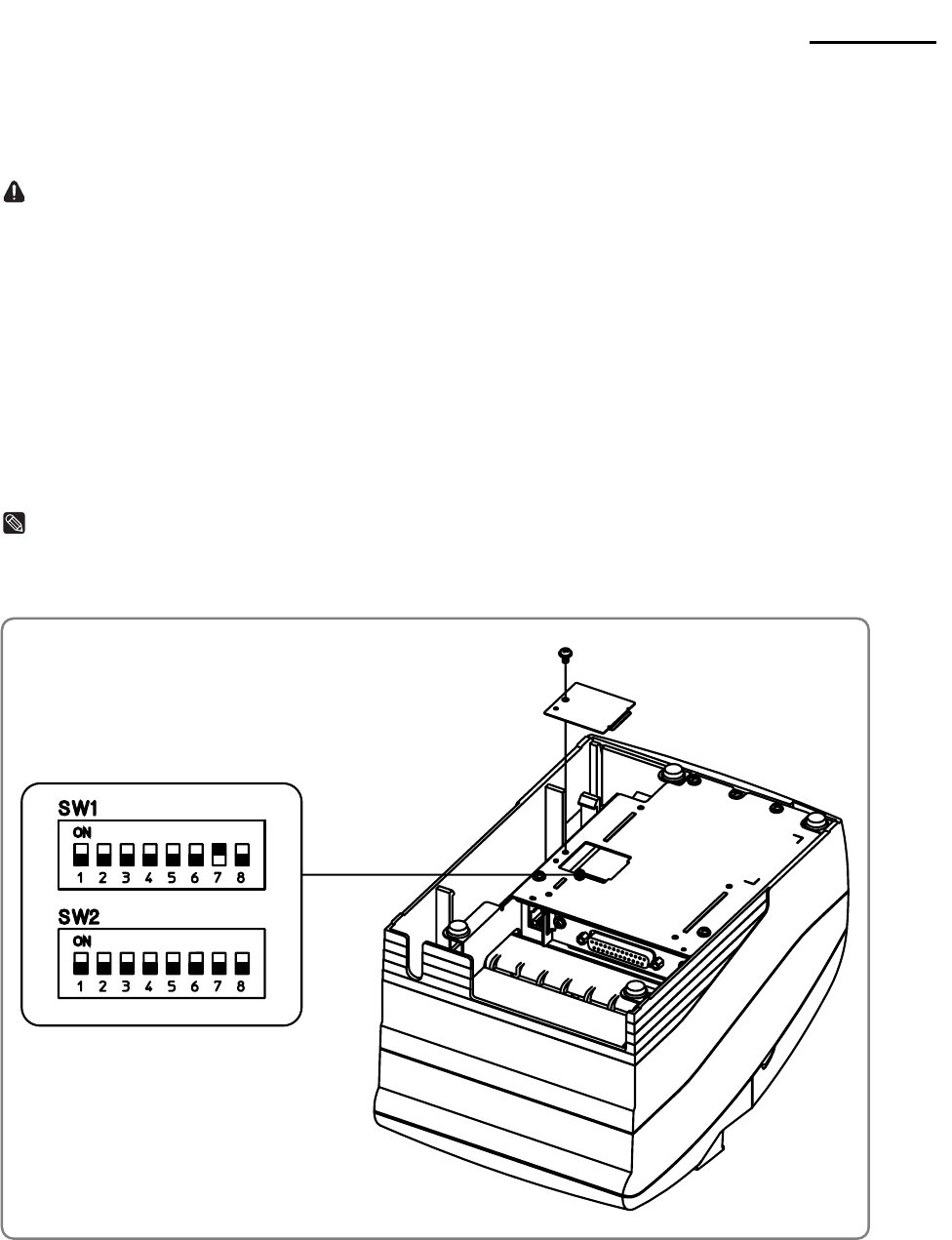 SW1
ON
1 2 3 4 5 6 7 8
SW2
ON
1 2 3 4 5 6 7 8