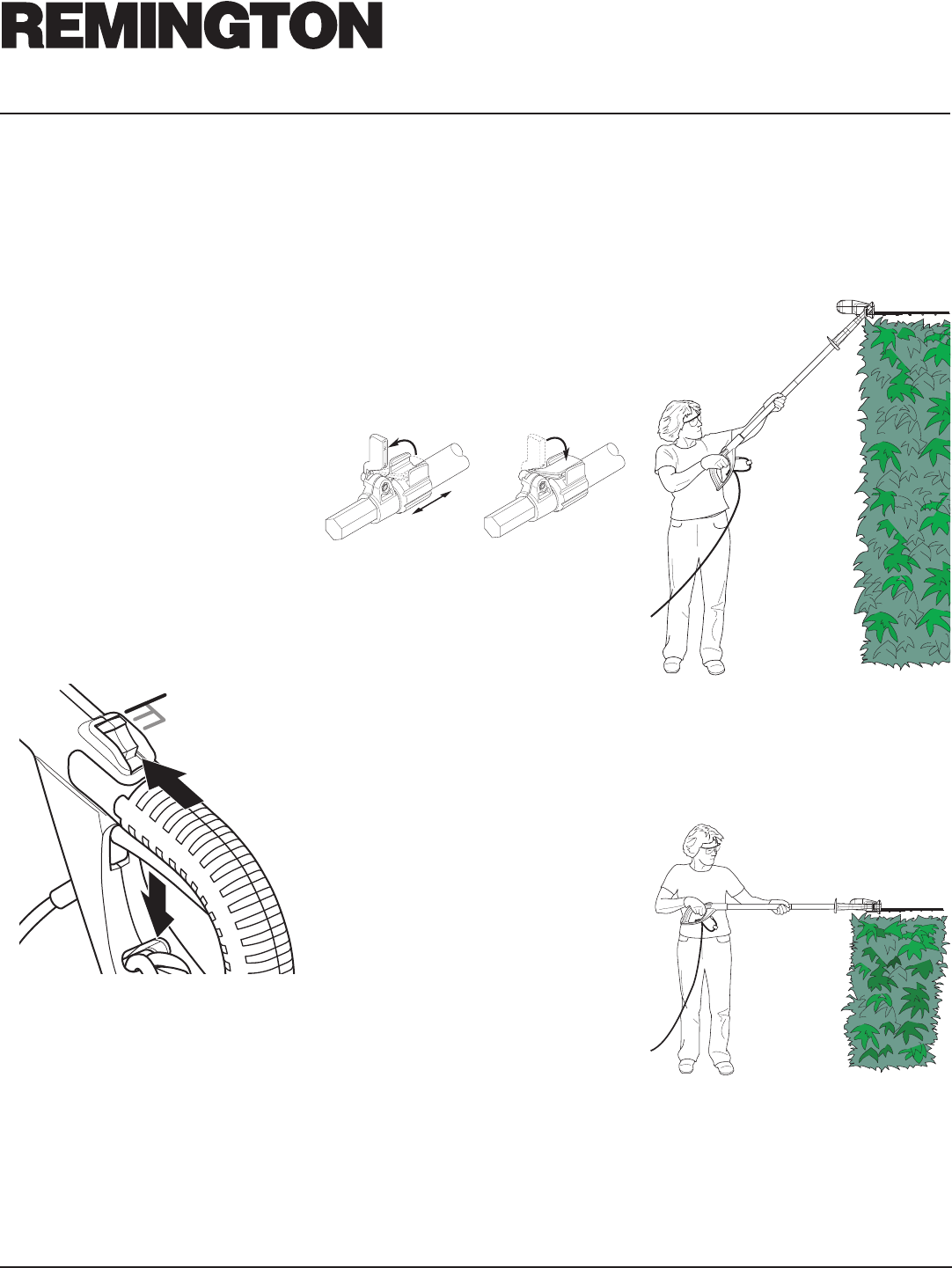 REMINGTON