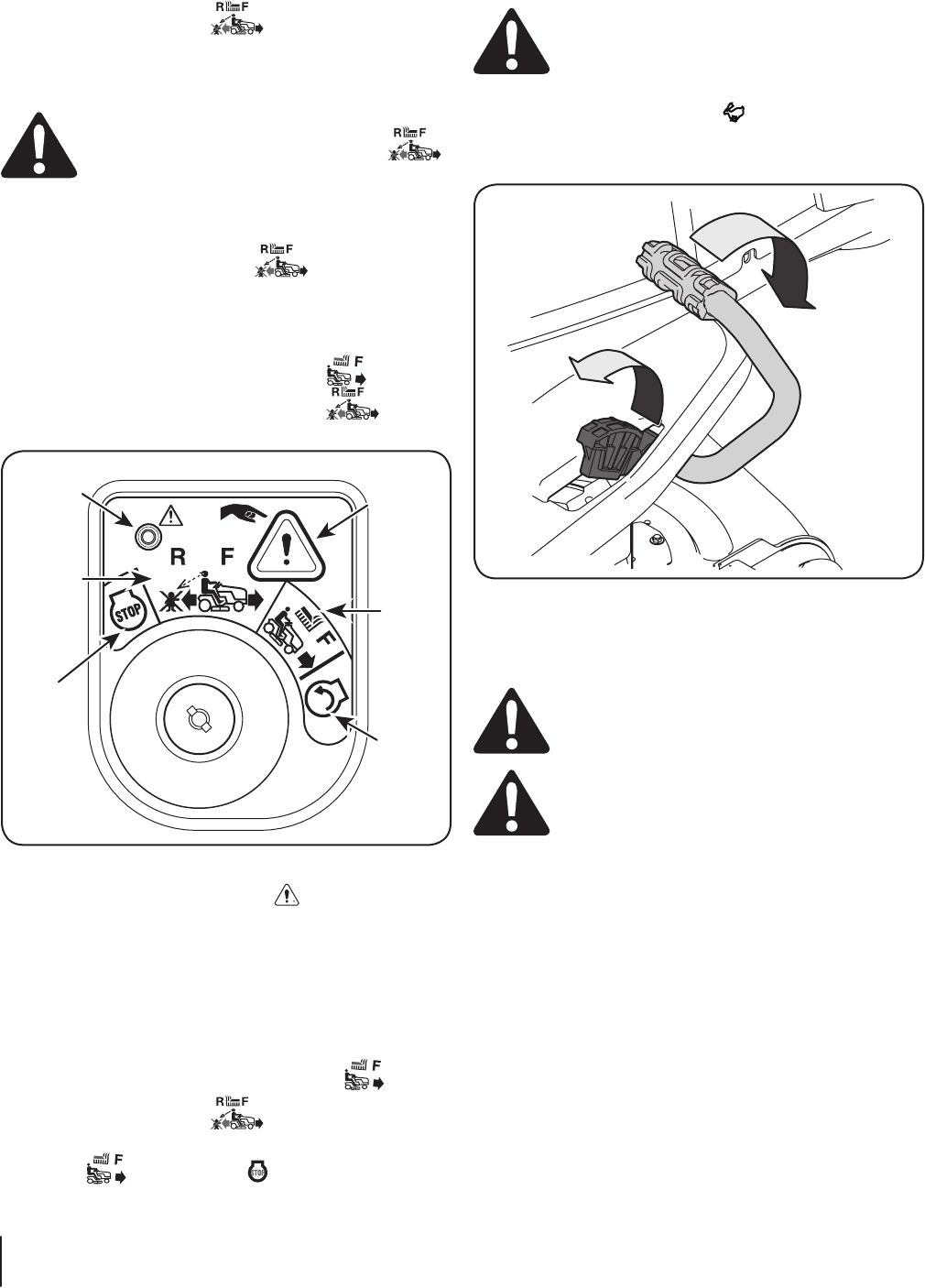 R F

R F

R F

F

R F

R F

STOP

F

F

R F

F

STOP