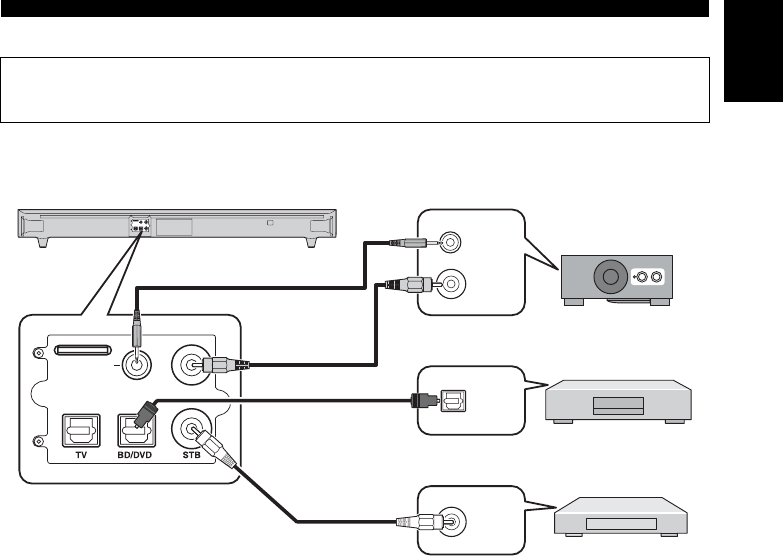 TV

BD/DVD

STB