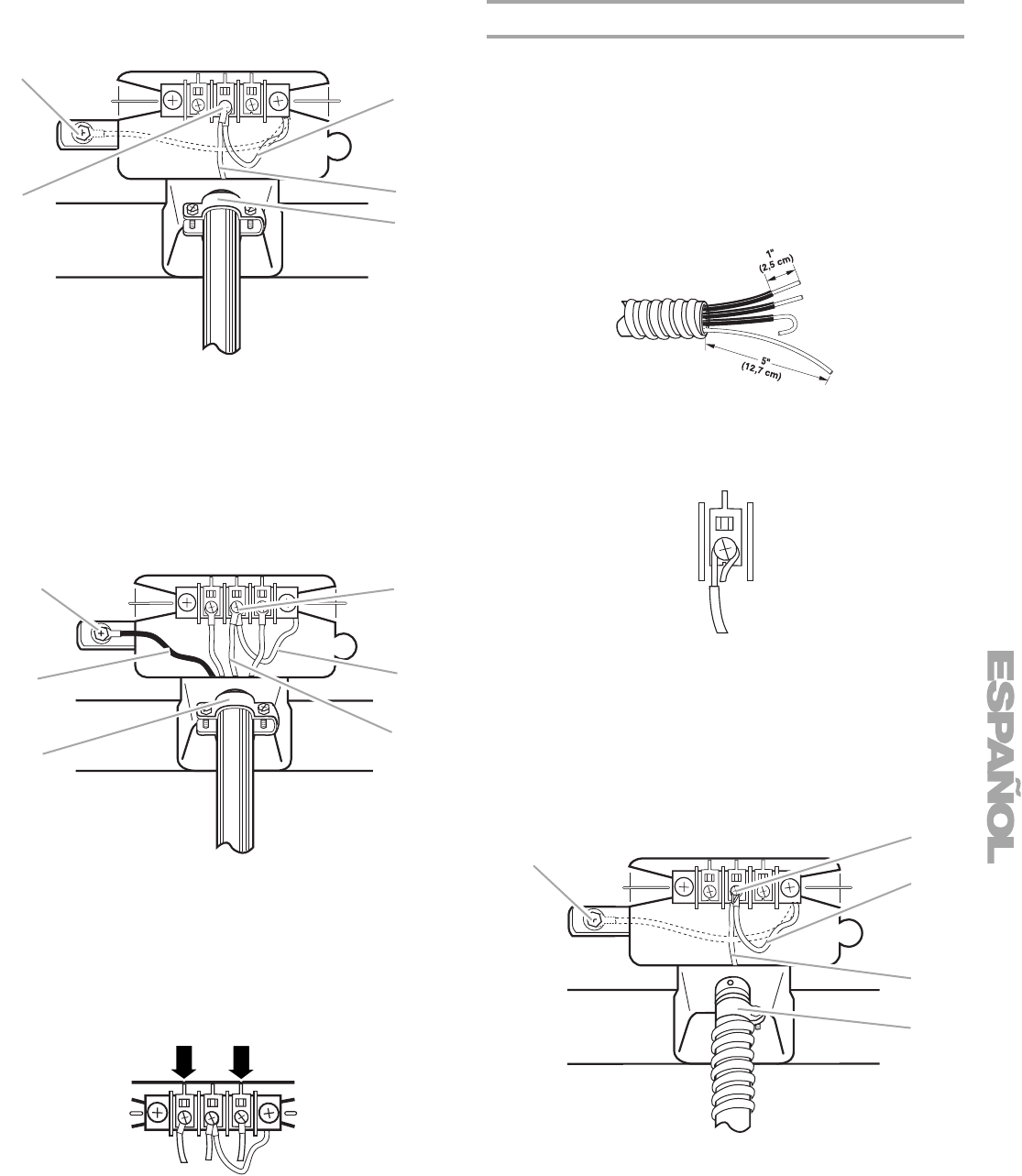 1"
(2,5 cm)

5"
(12,7 cm)

ESPAÑOL