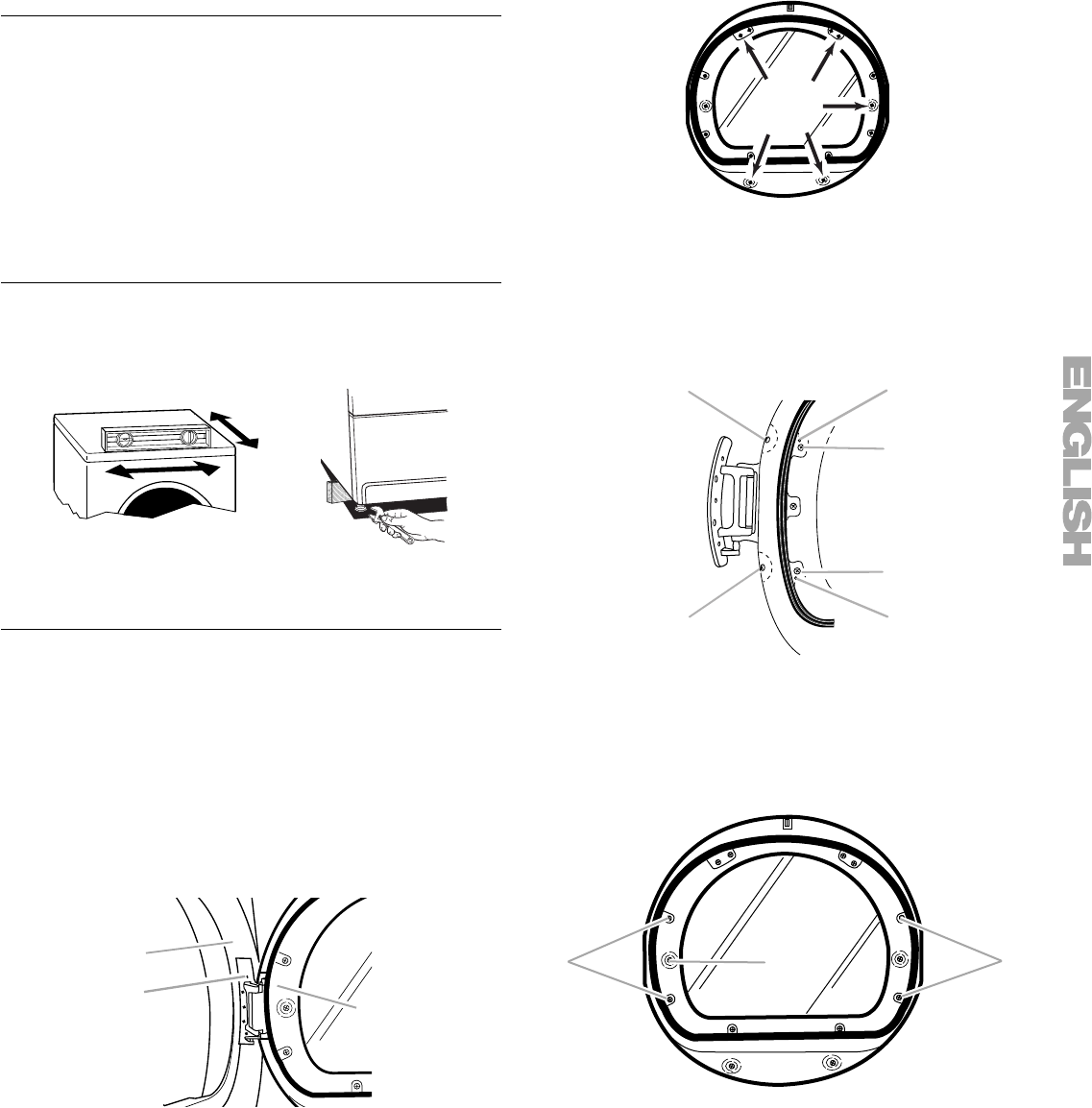 ENGLISH