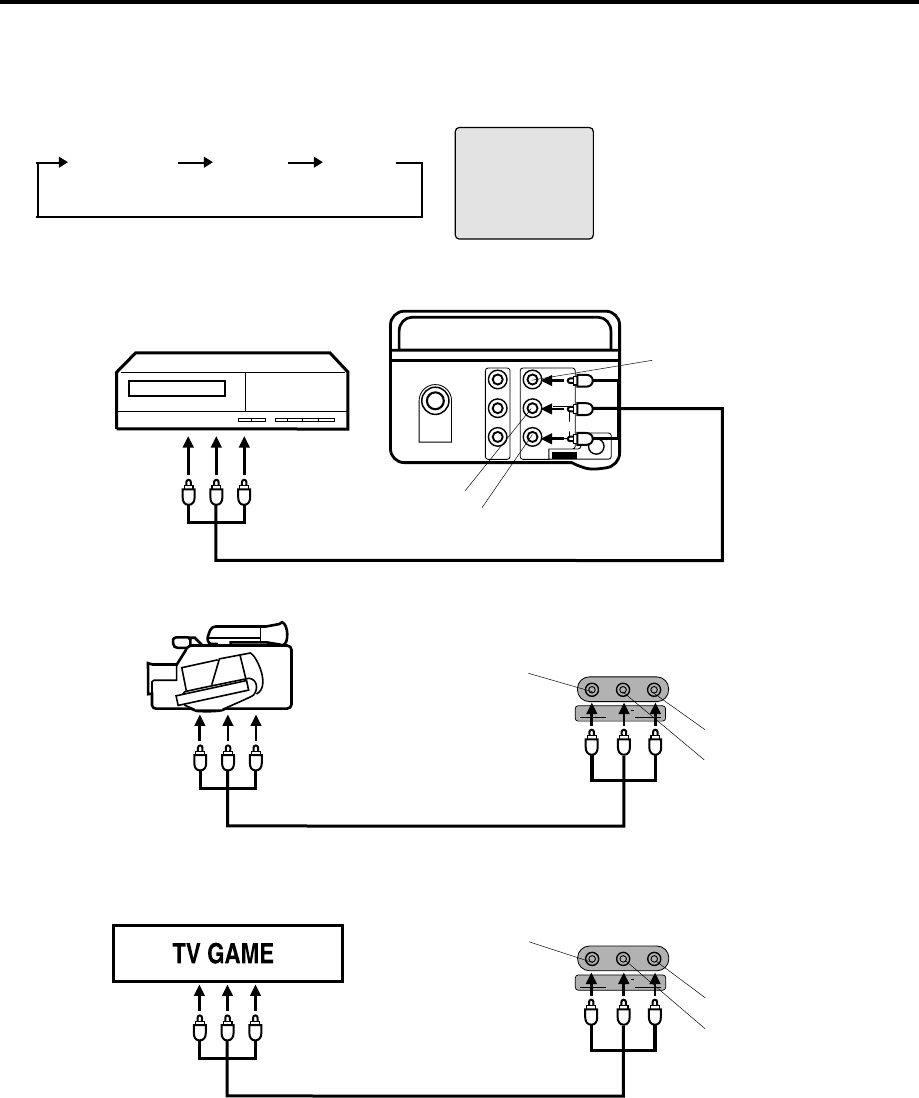 TV GAME