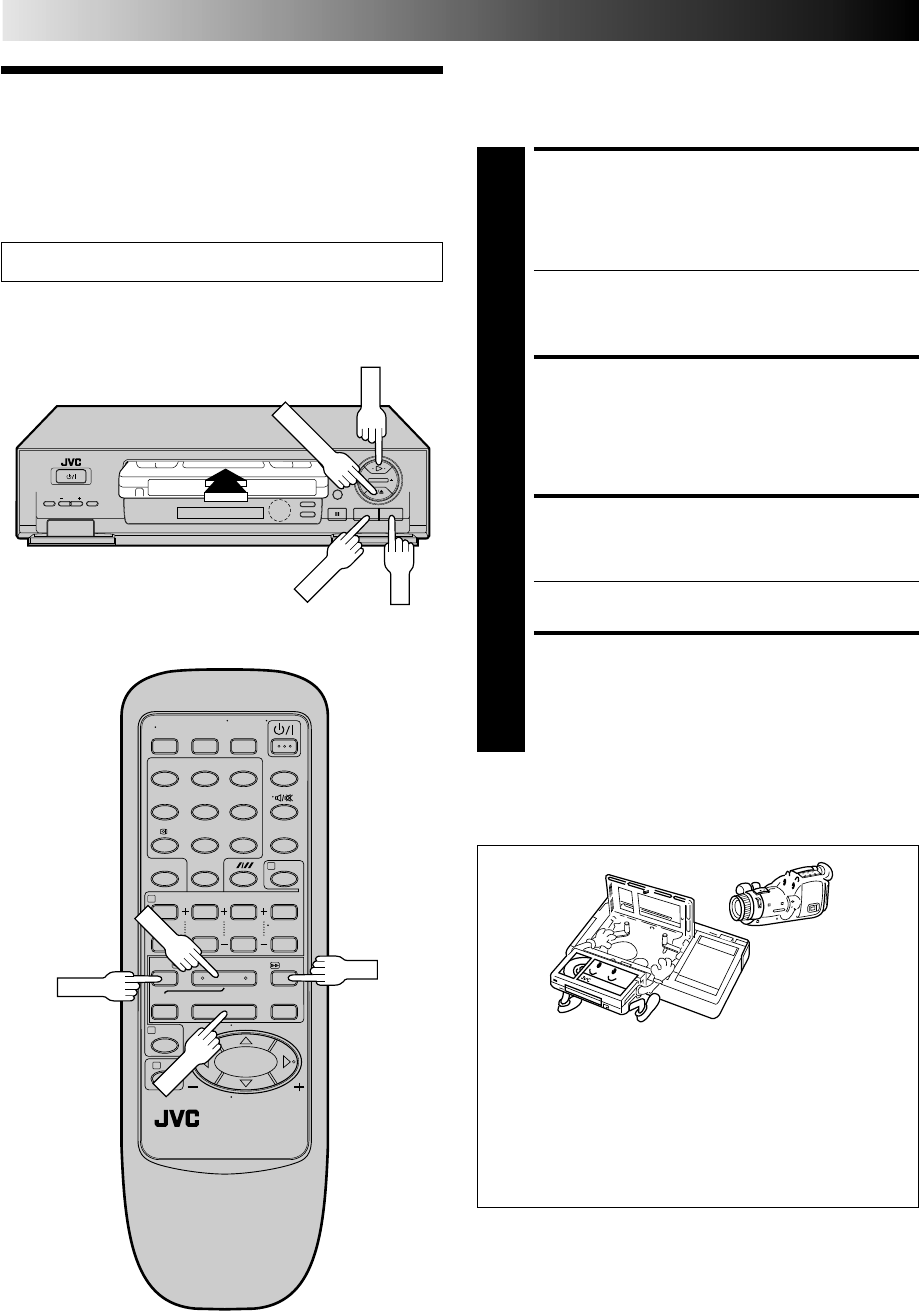 JVC

JVC