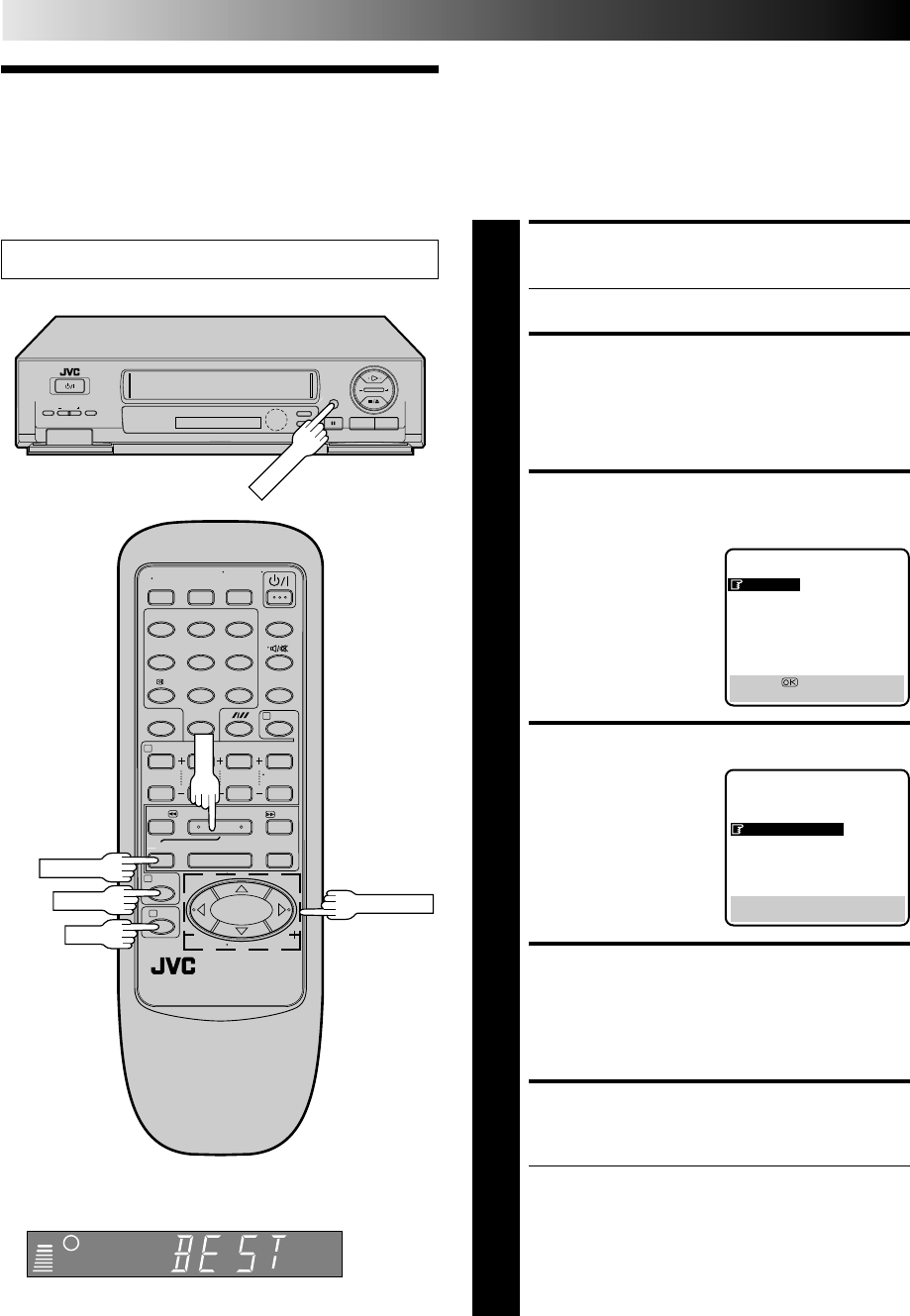 JVC

JVC

BEST