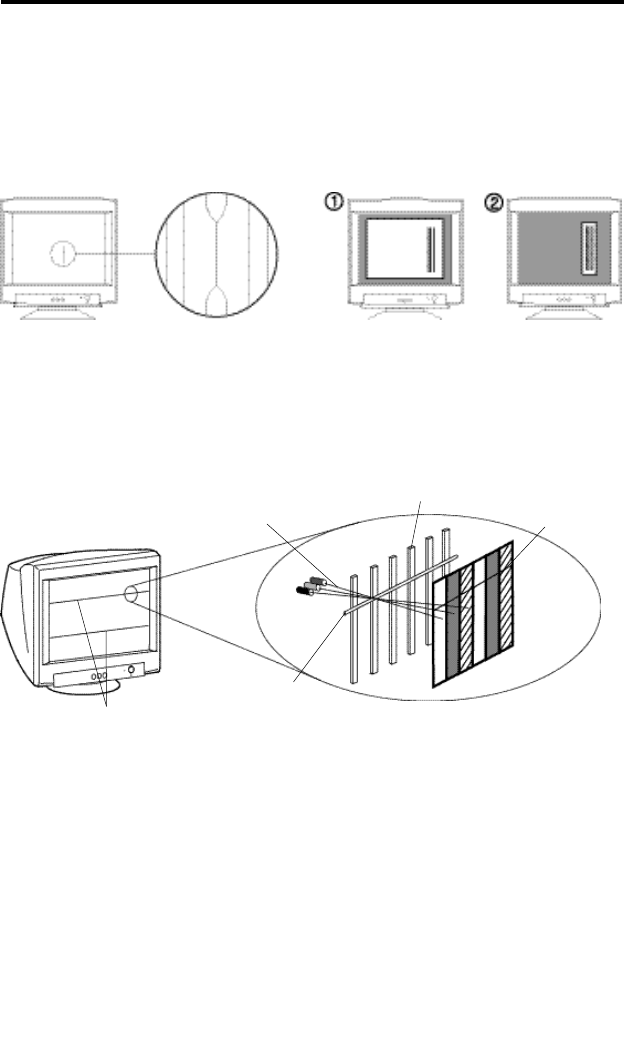 ①

②