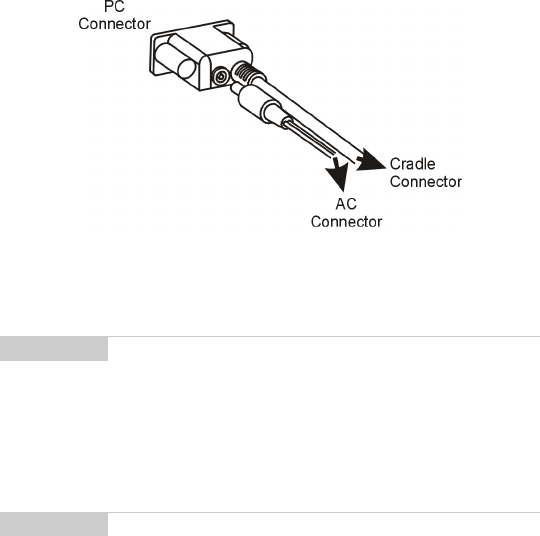 PC Connector

Cradle Connector

AC Connector