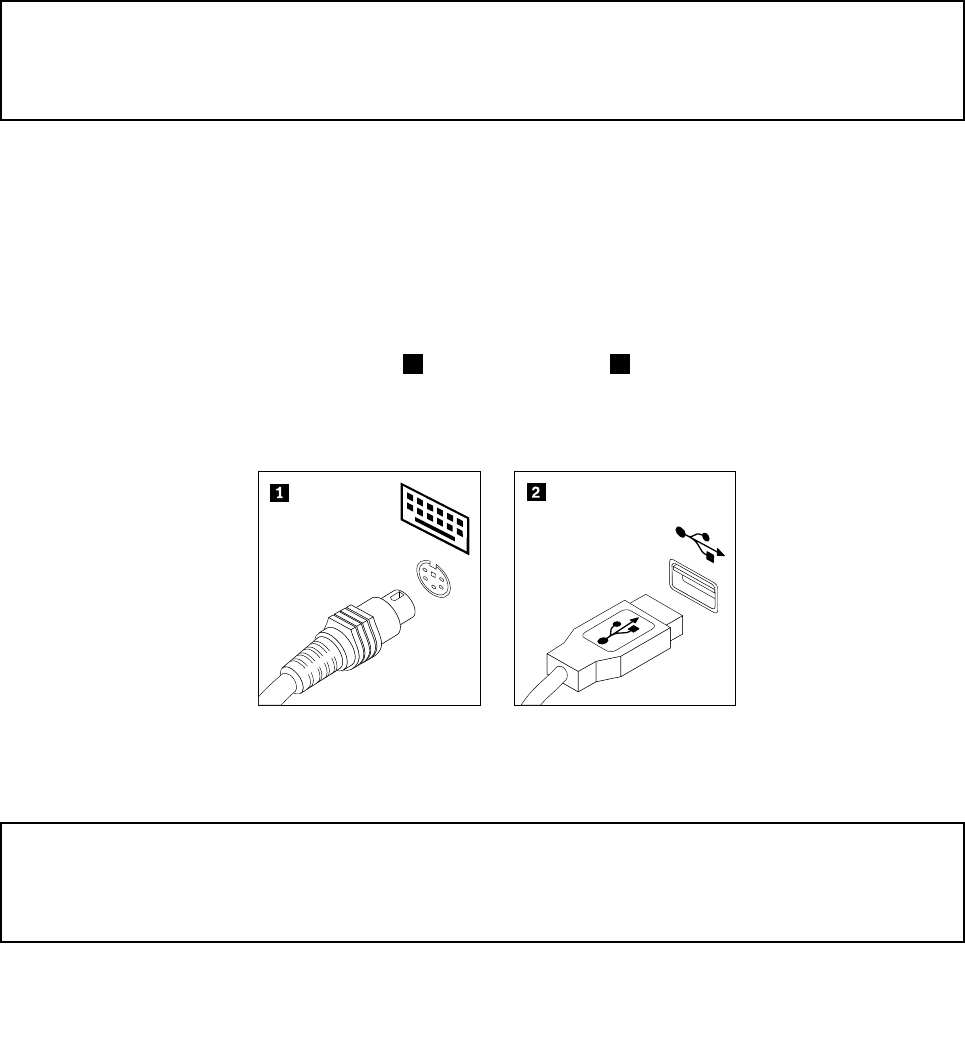 1

2