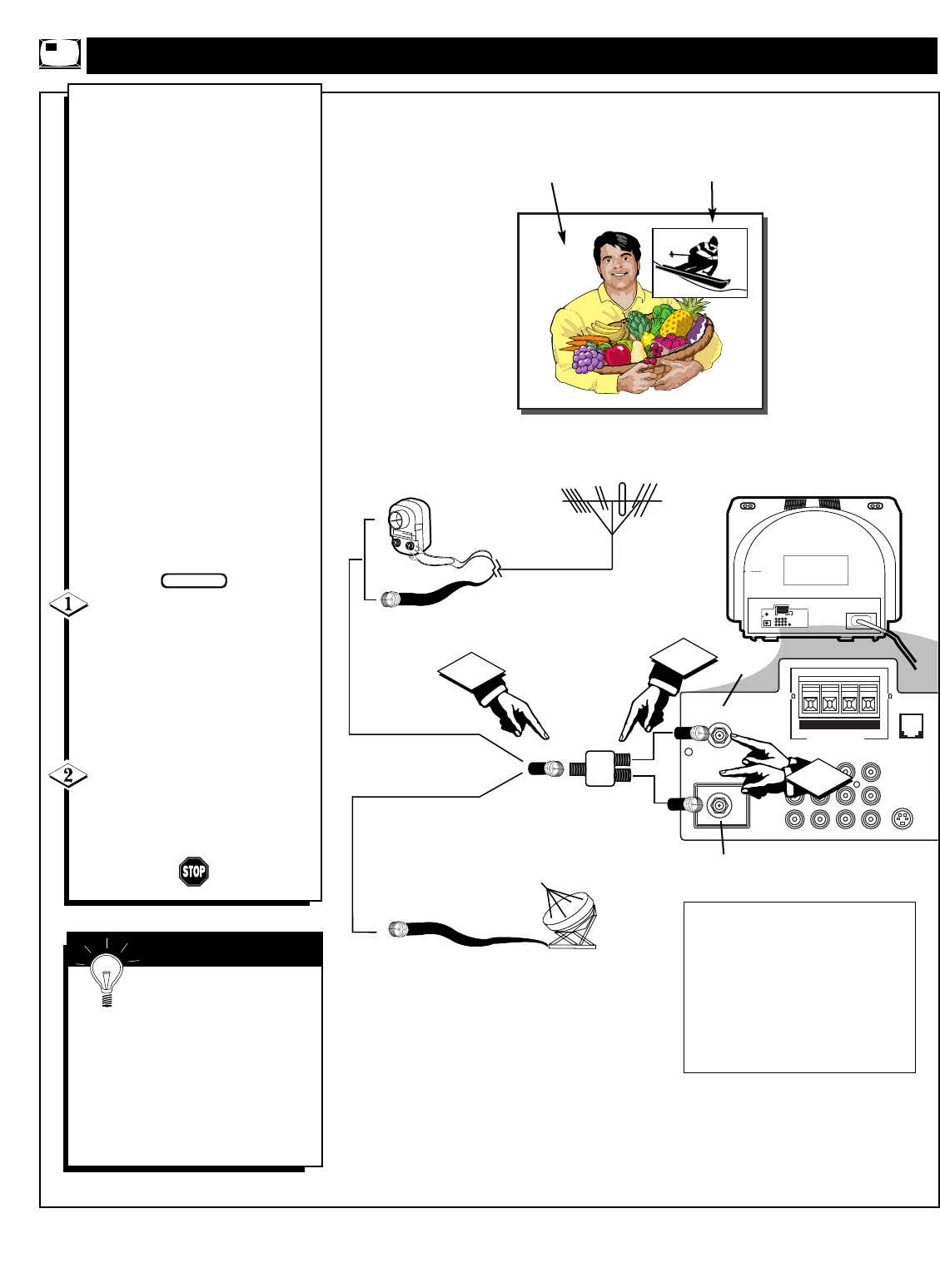 1

2

STOP