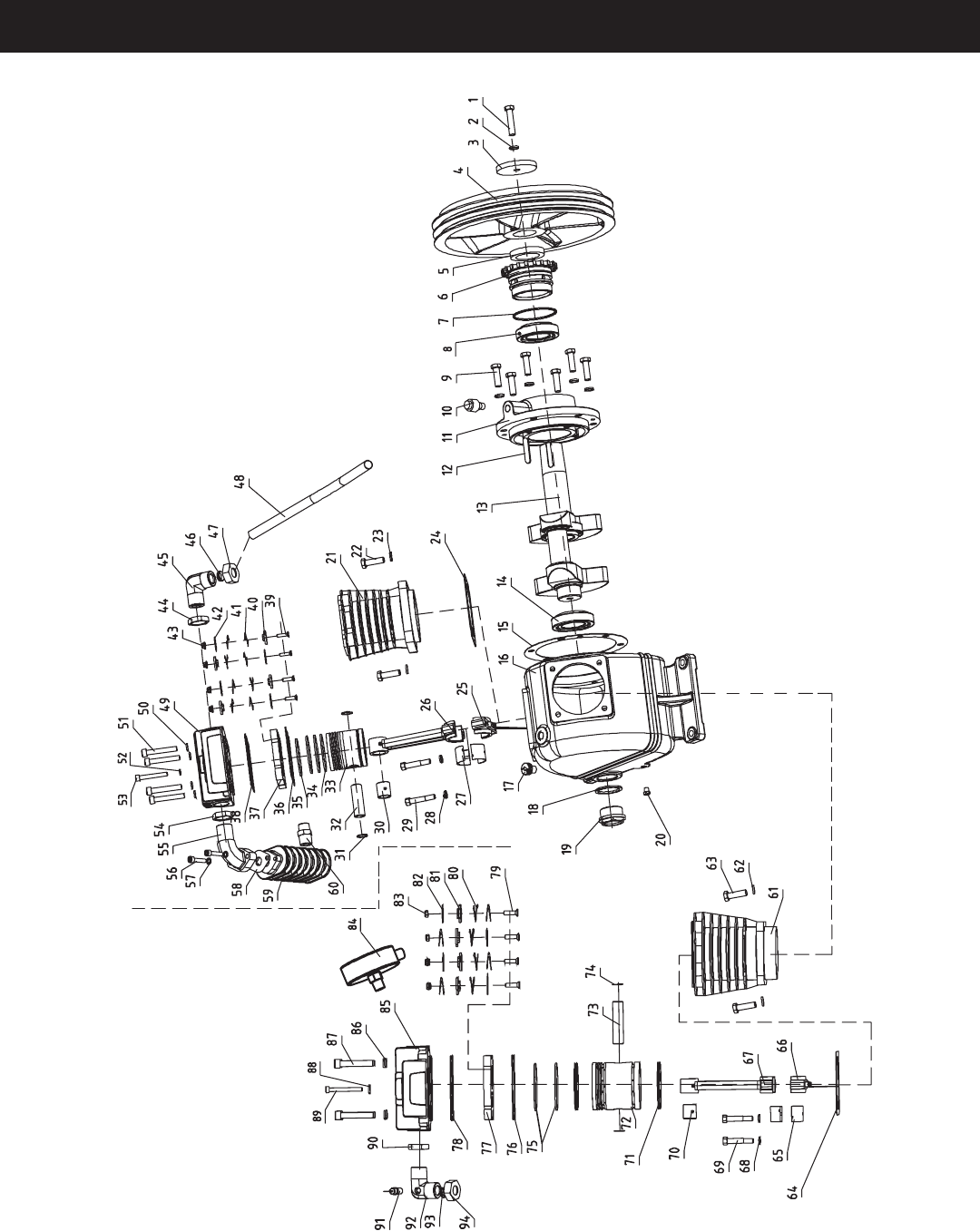 1
2
3
4
5
6
7
8
9
10
11
12
13
14
15
16
17
18
19
20
21
22
23
24
25
26
27
28
29
30
31
32
33
34
35
36
37
38
39
40
41
42
43
44
45
46
47
48
49
50
51
52
53
54
55
56
57
58
59
60
61
62
63
64
65
66
67
68
69
70
71
72
73
74
75
76
77
78
79
80
81
82
83
84
85
86
87
88
89
90
91
92
93
94