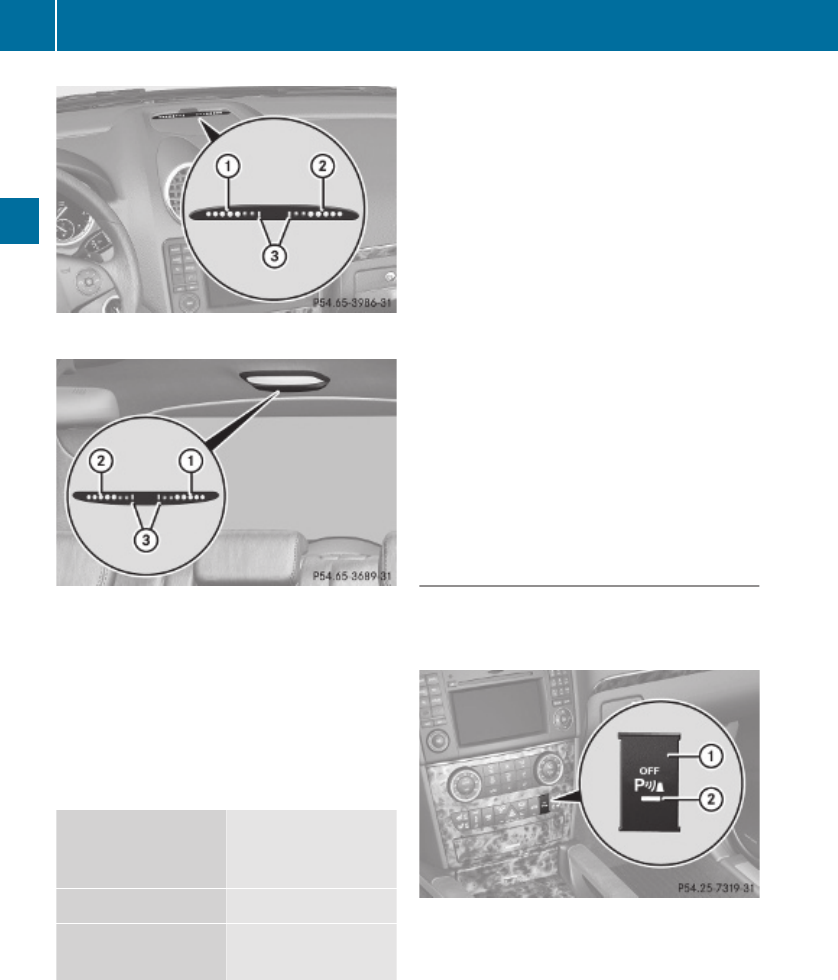 1

2

3

P54.65-3986-31

2

1

3

P54.65-3689-31

OFF

P

1

2

P54.25-7319-31