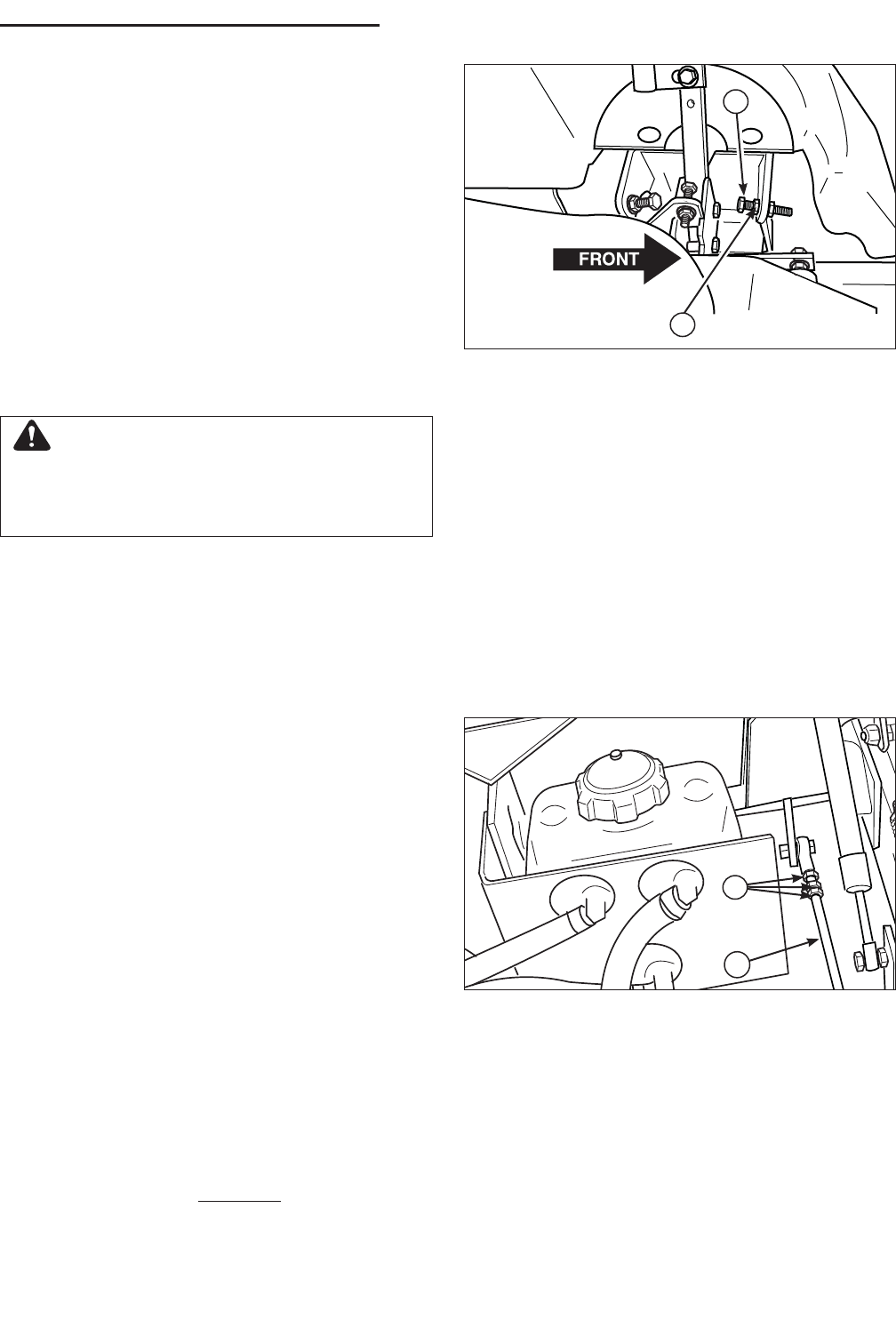 FRONT