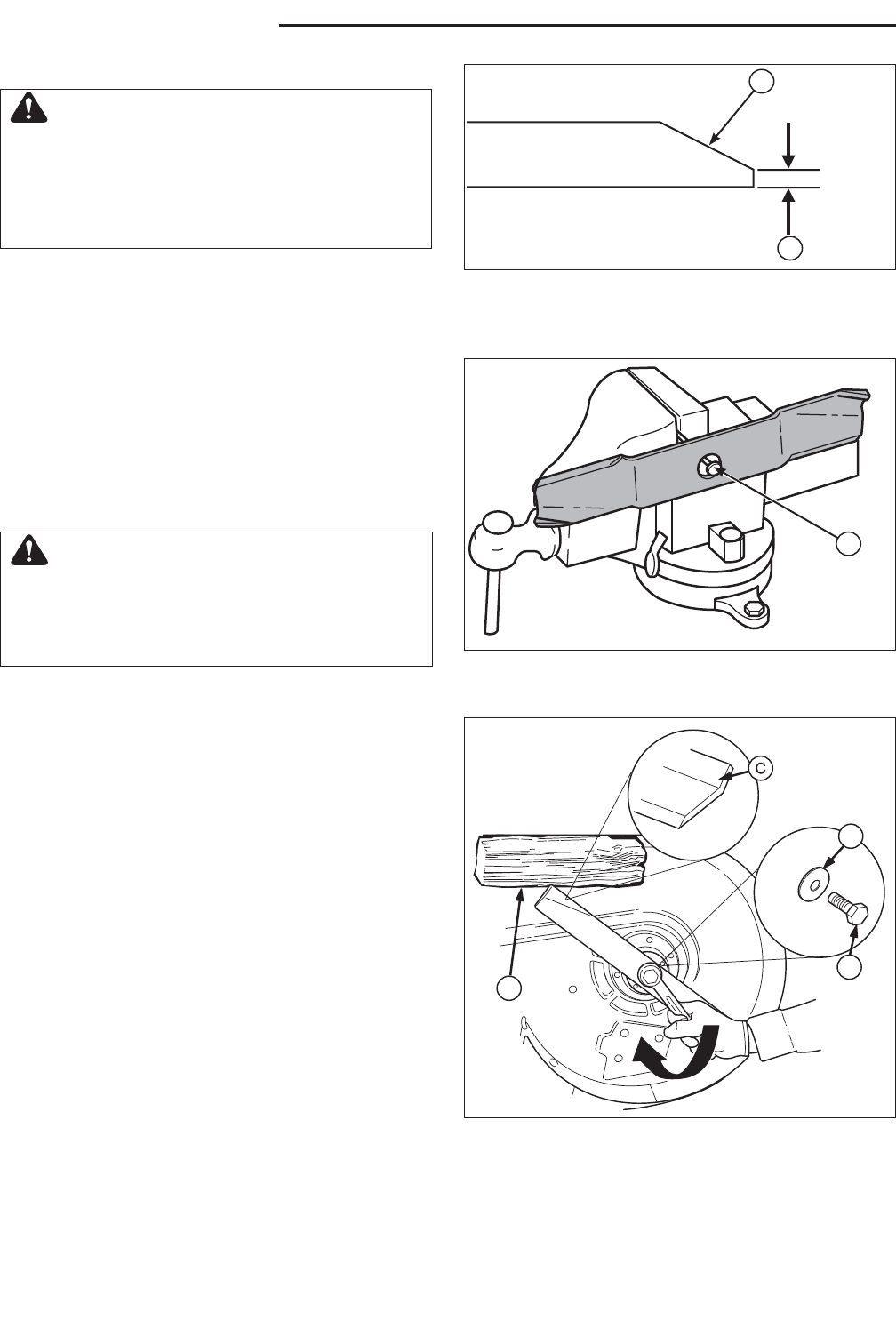 C