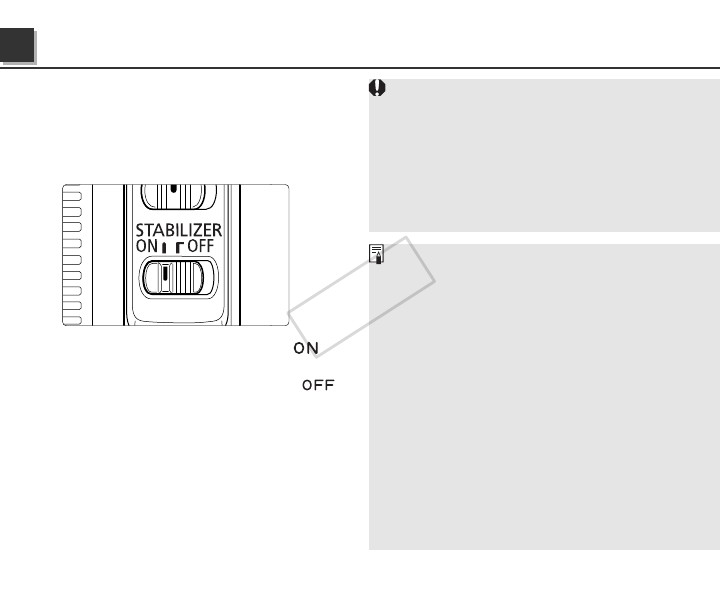 STABILIZER
ON OFF

ON

OFF