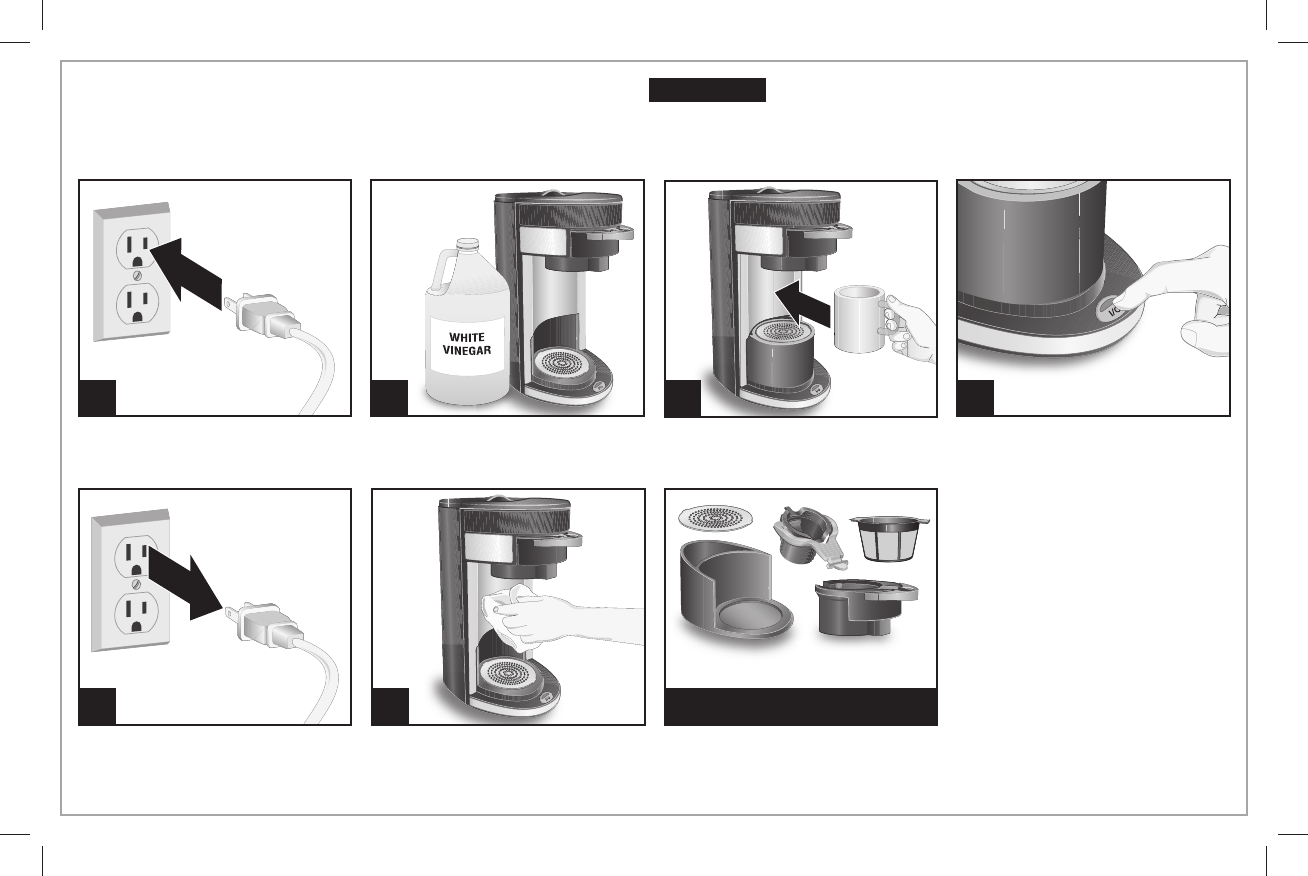 WHITE VINEGAR

I/O