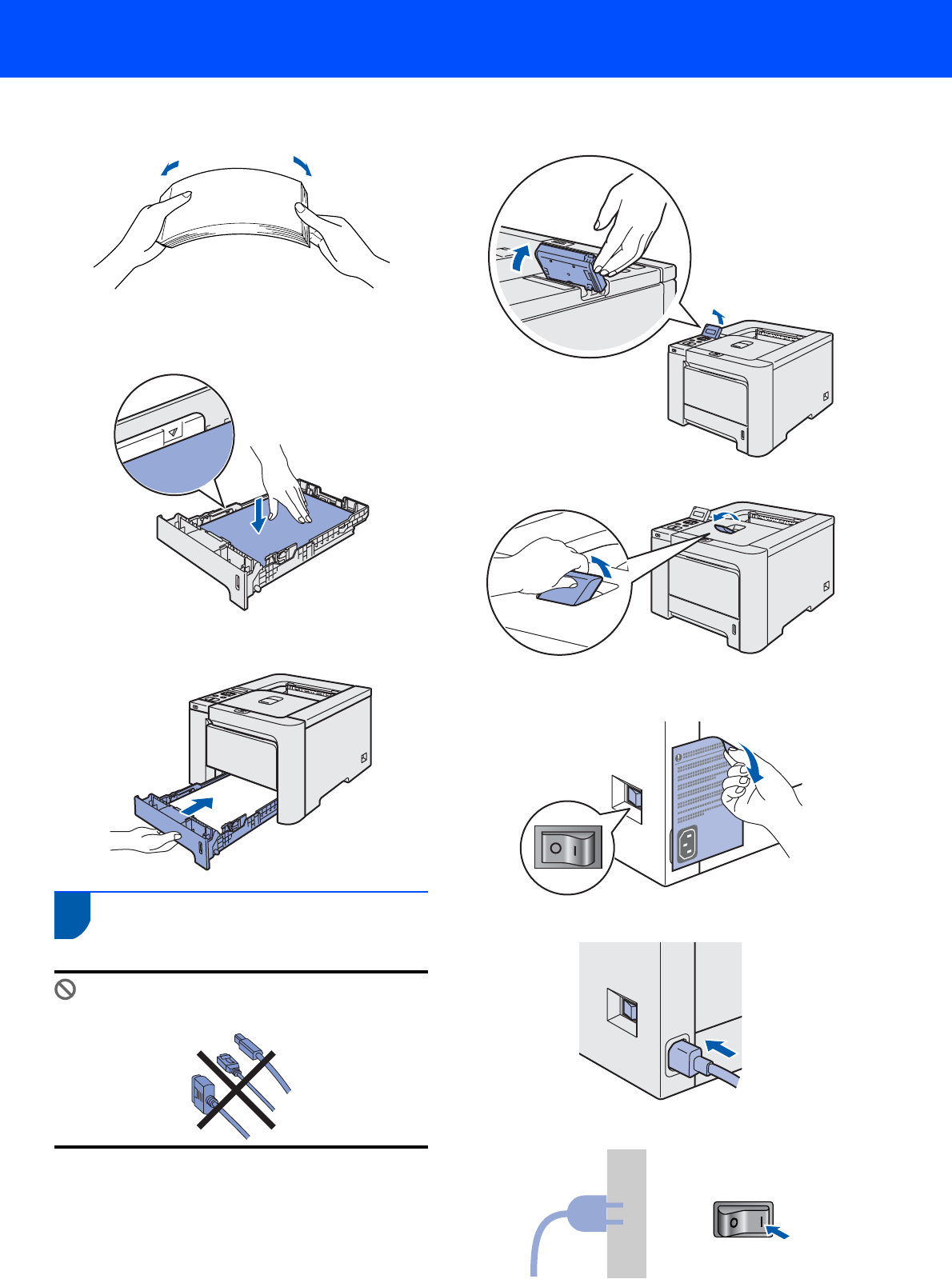 O I

O I