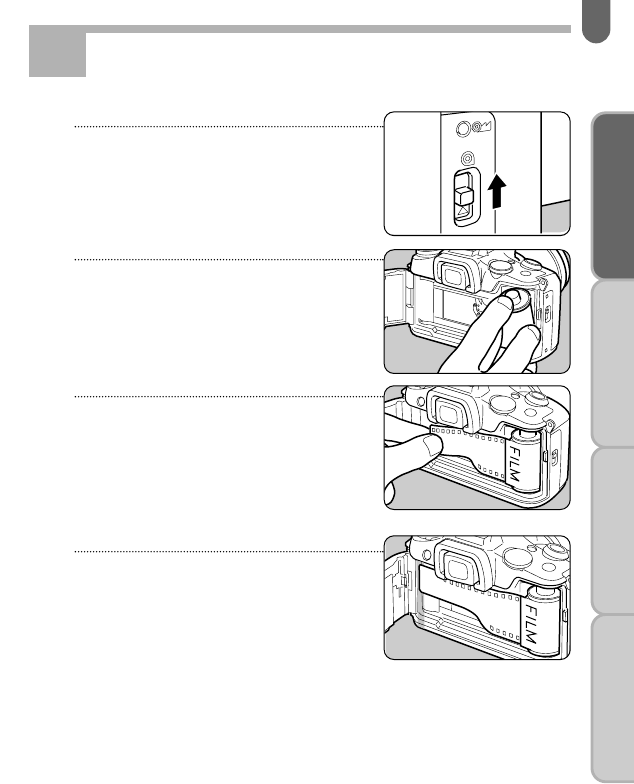 FILM

FILM