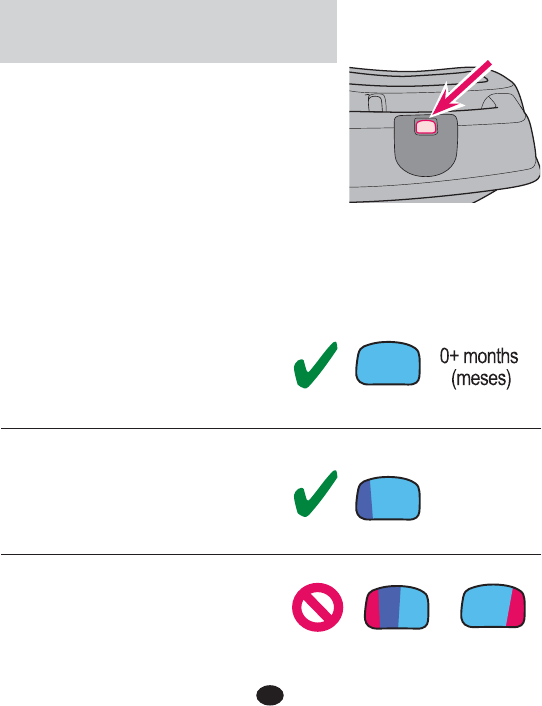 0+ months (meses)