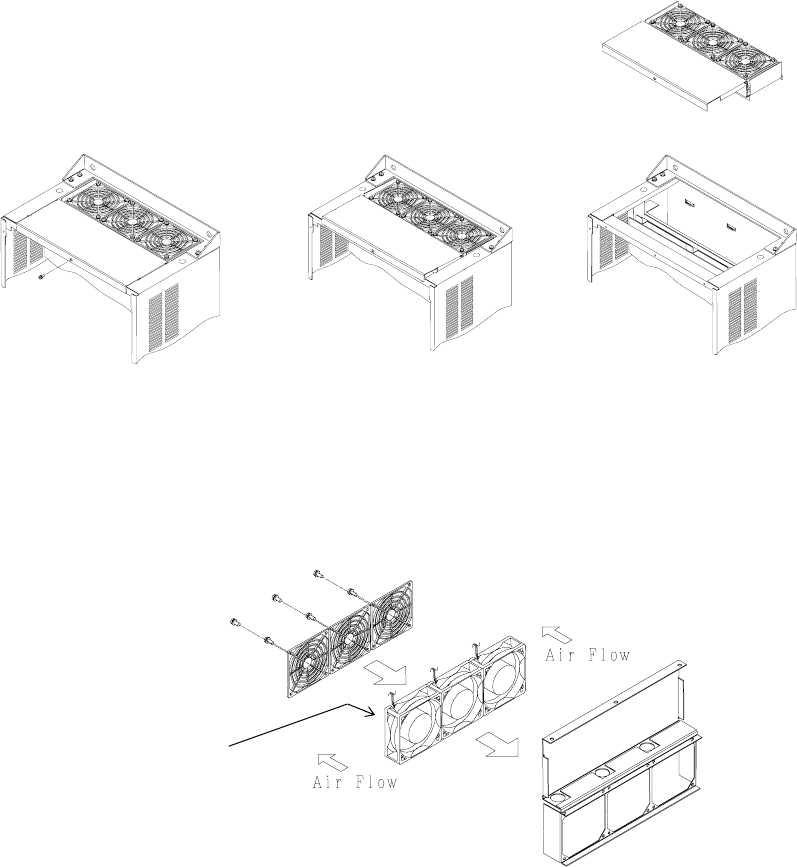 Air Flow

Air Flow