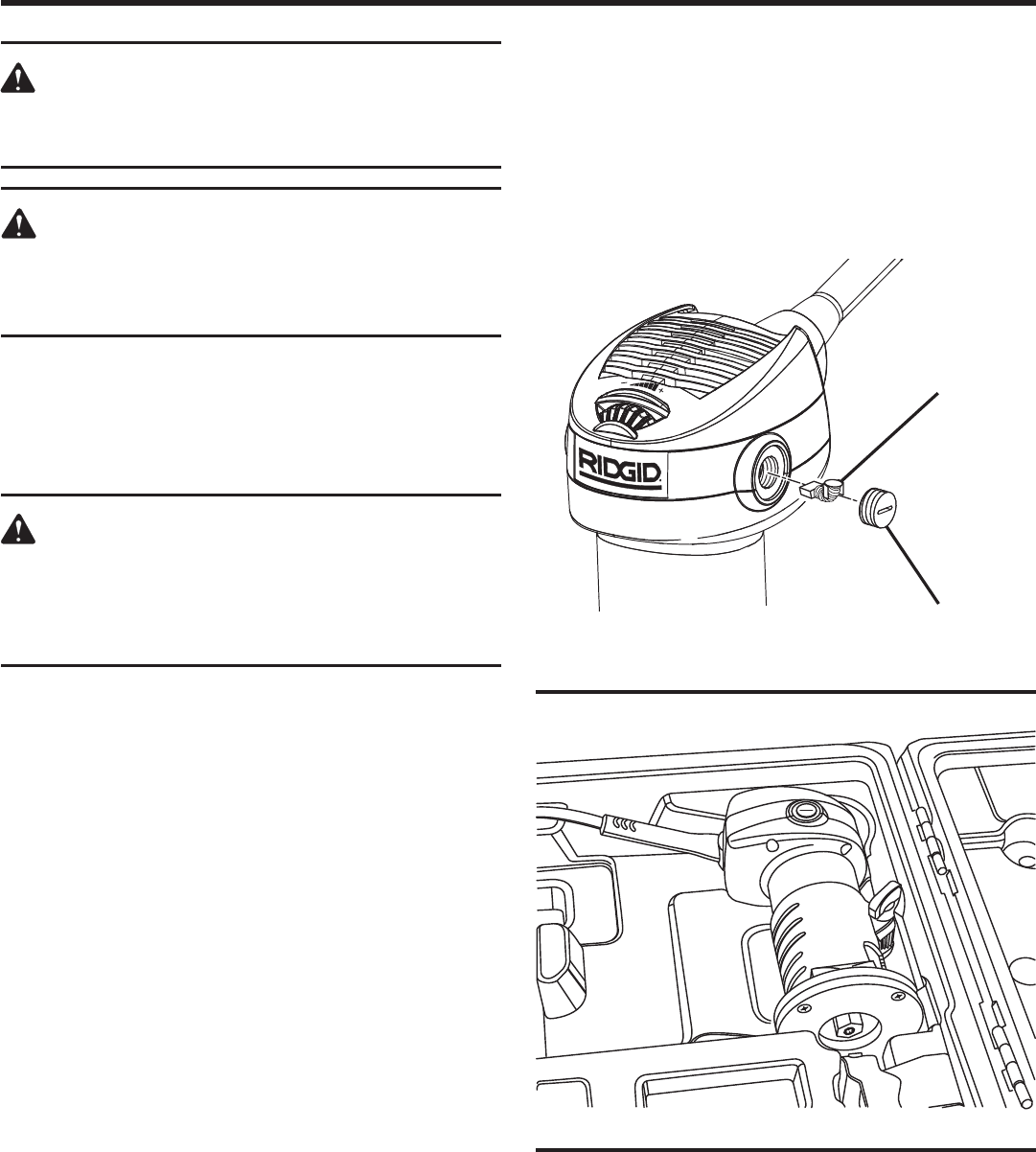 RIDGID