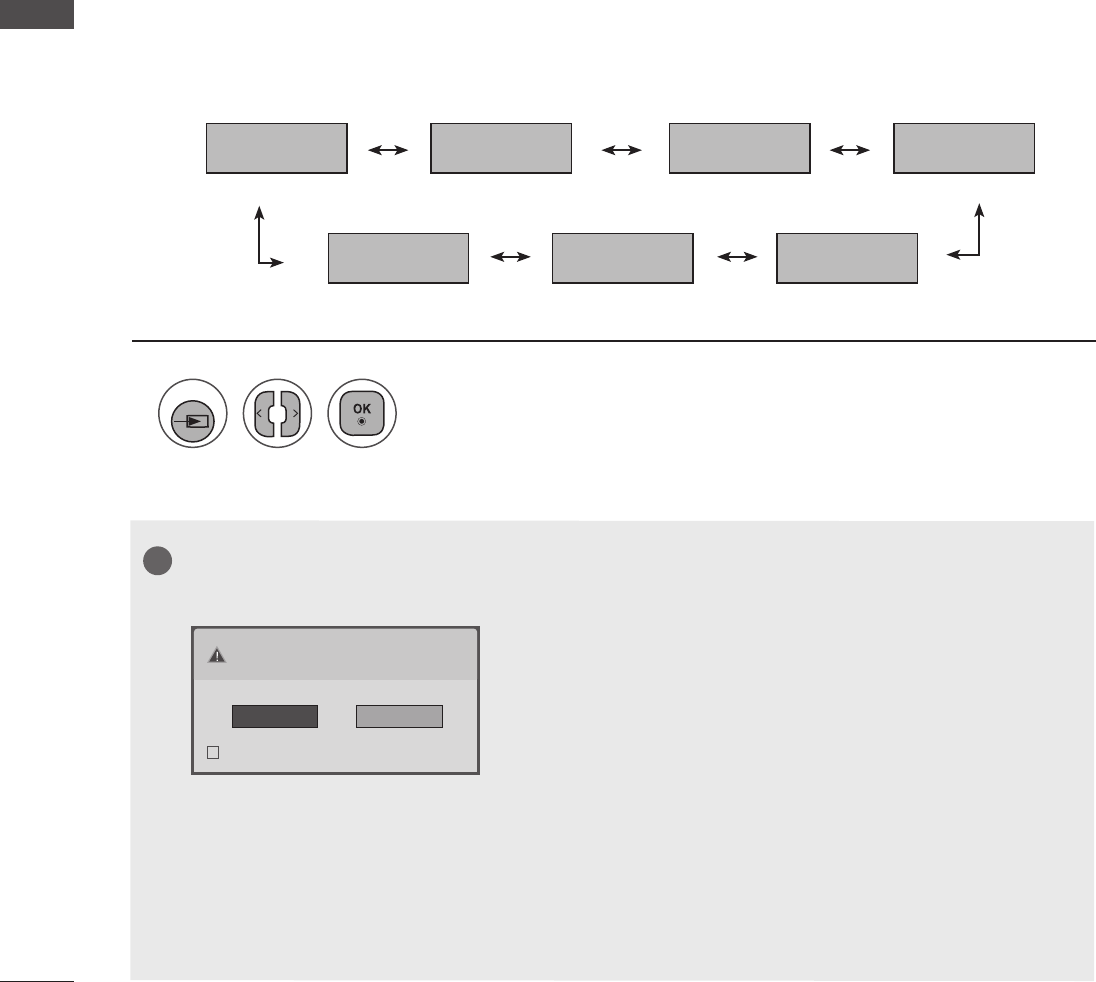 OK