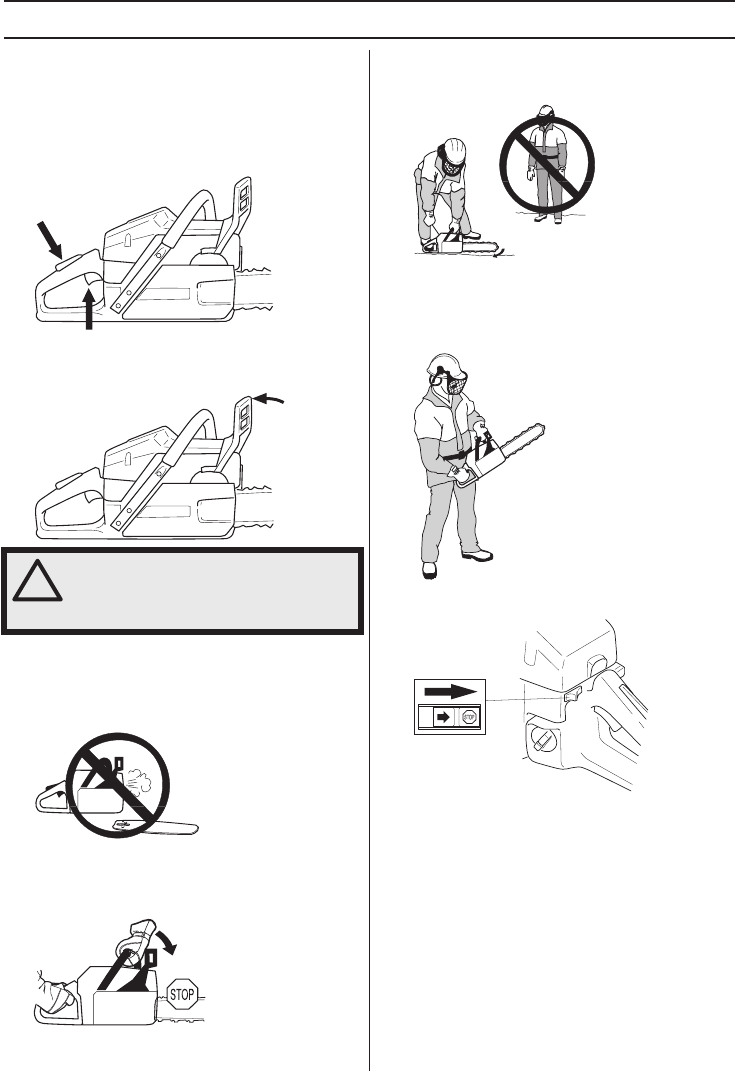 STOP

STOP