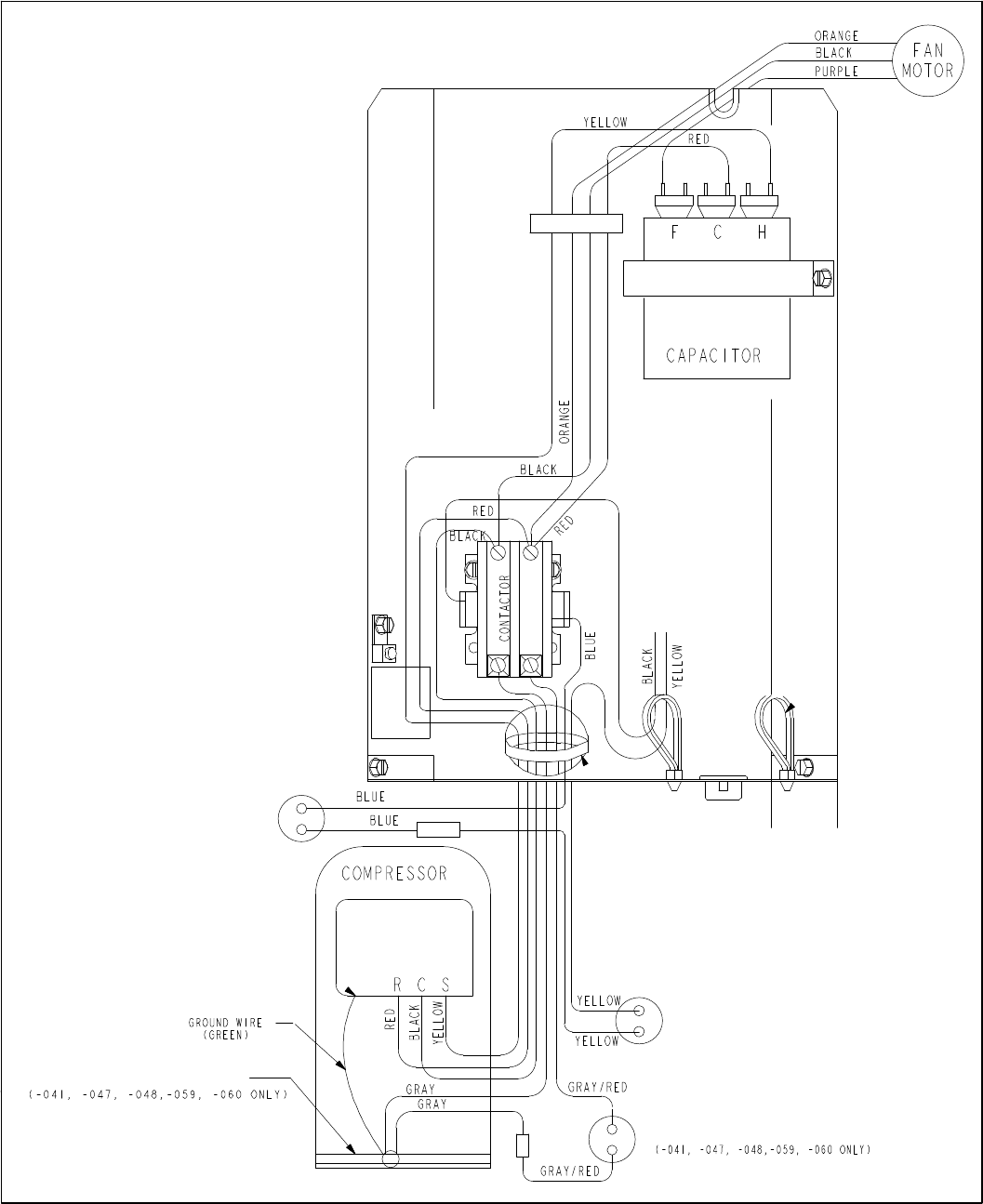 ORANGE
BLACK
PURPLE
FAN MOTOR
YELLOW
RED
F C H
CAPACITOR
ORANGE
BLACK
RED
BLACK
RED
CONTACTOR
BLUE
BLACK
YELLOW
BLUE
BLUE
COMPRESSOR
R C S
RED
BLACK
YELLOW
YELLOW
YELLOW
GROUND WIRE (GREEN)
(-041, -047, -048,-059, -060 ONLY)
GRAY
GRAY
GRAY/RED
GRAY/RED
(-041, -047, -048,-059, -060 ONLY)