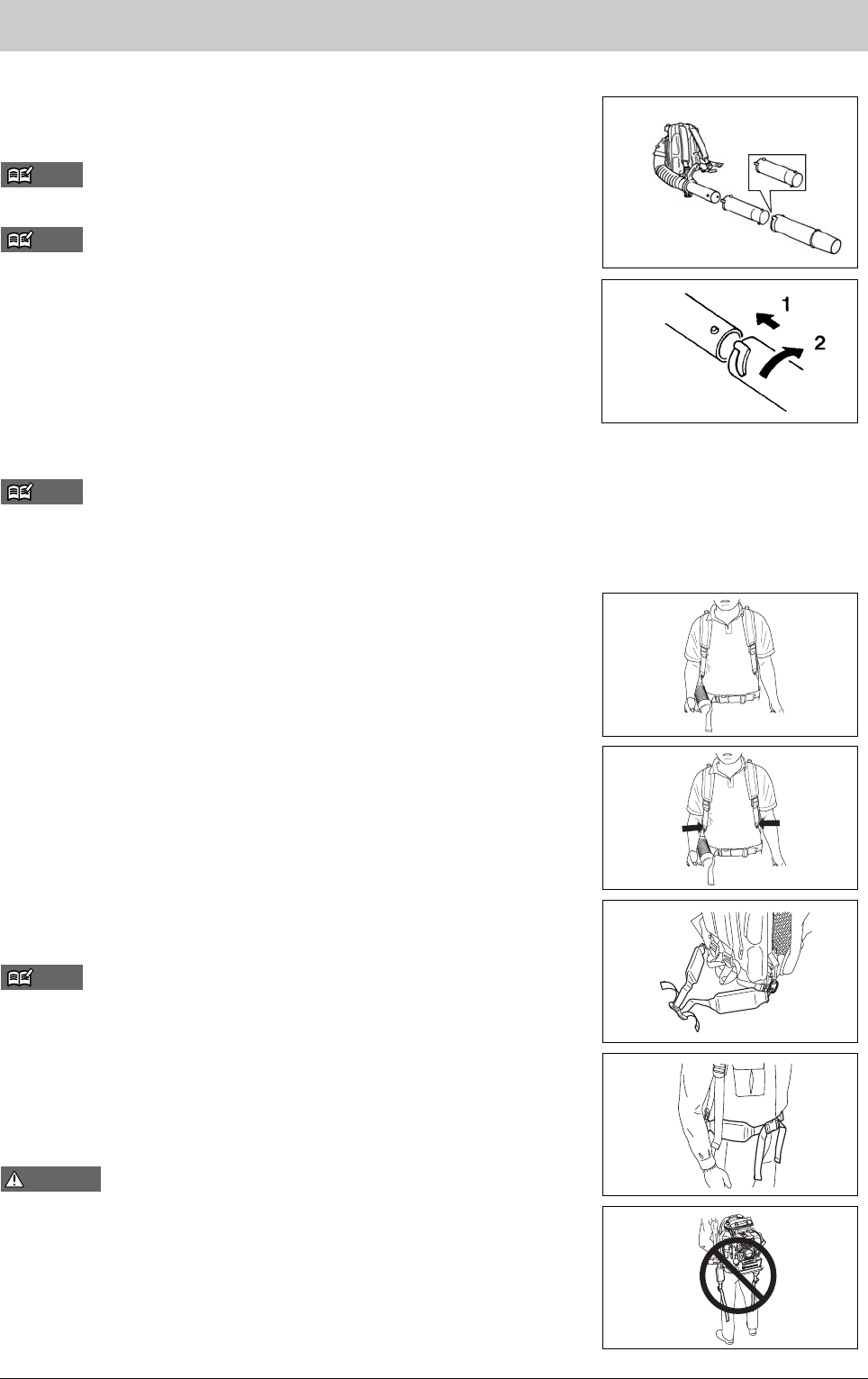 1
2