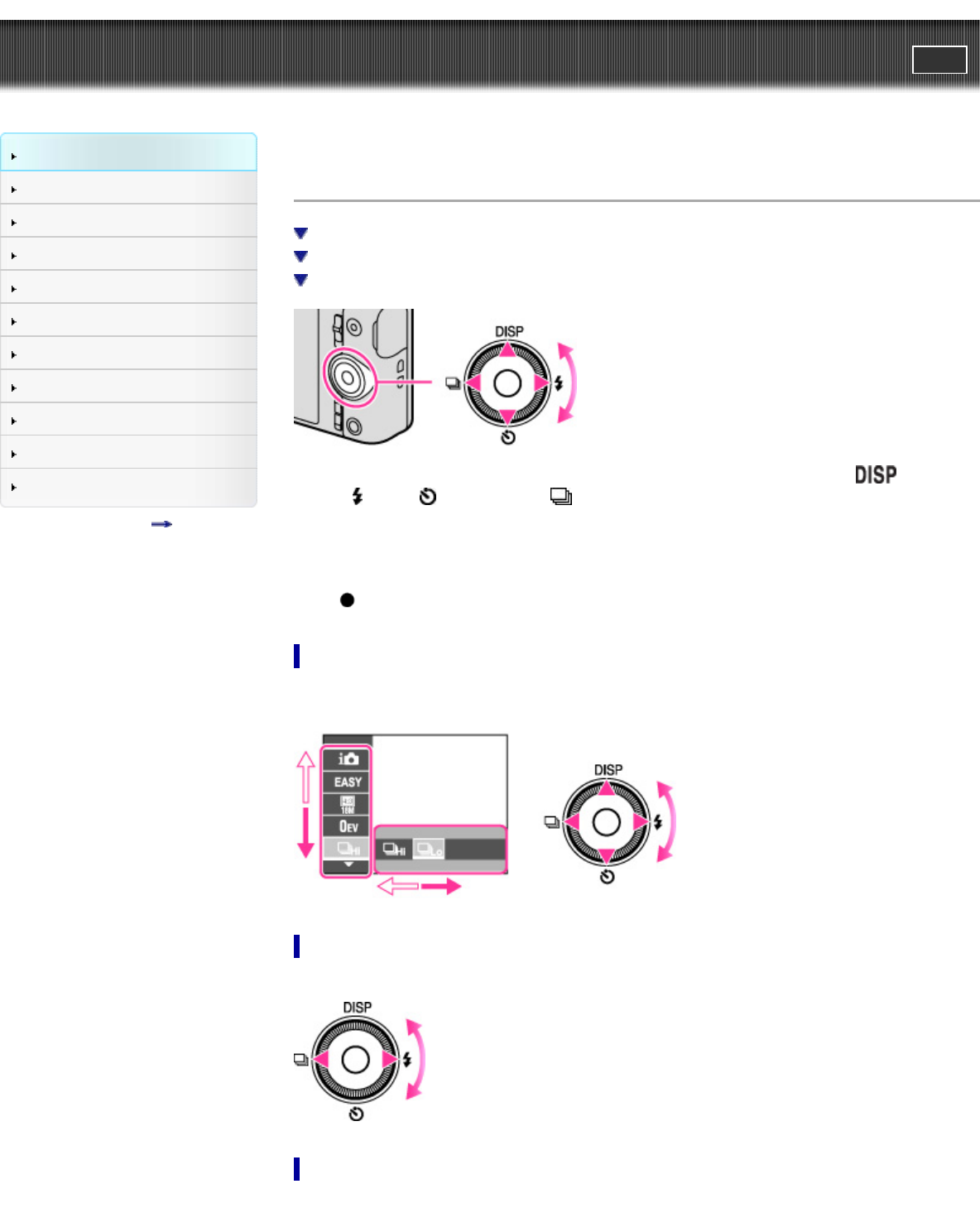 DISP

DISP

EASY

0EV

DISP

DISP