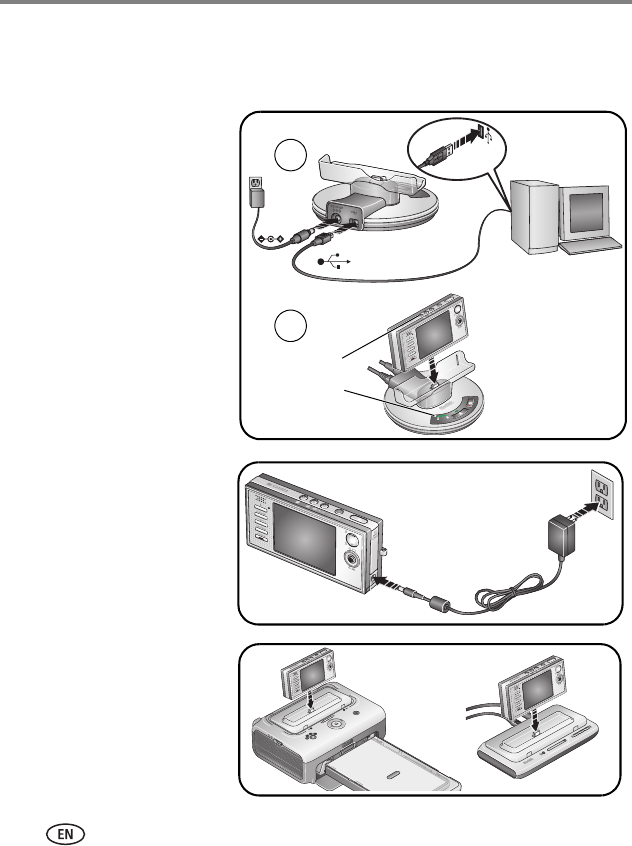 EN