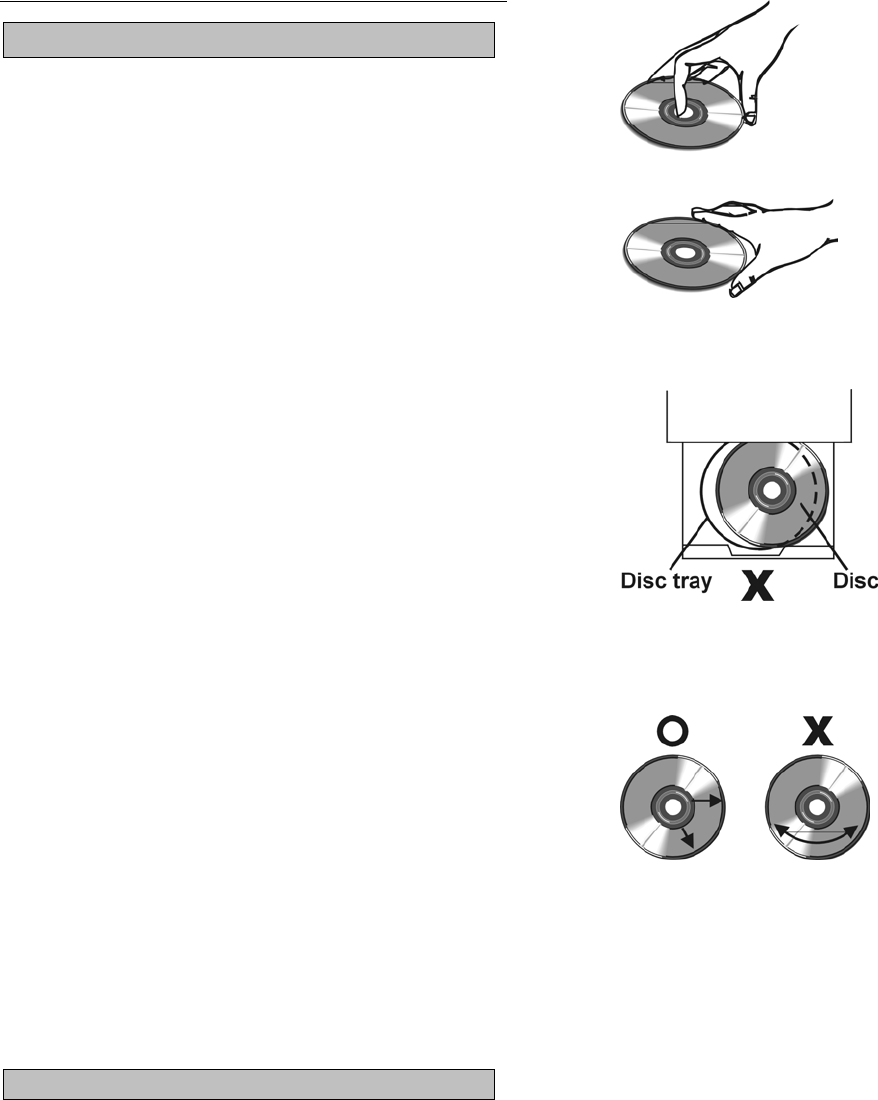 Disc tray
X
Disc
O
X