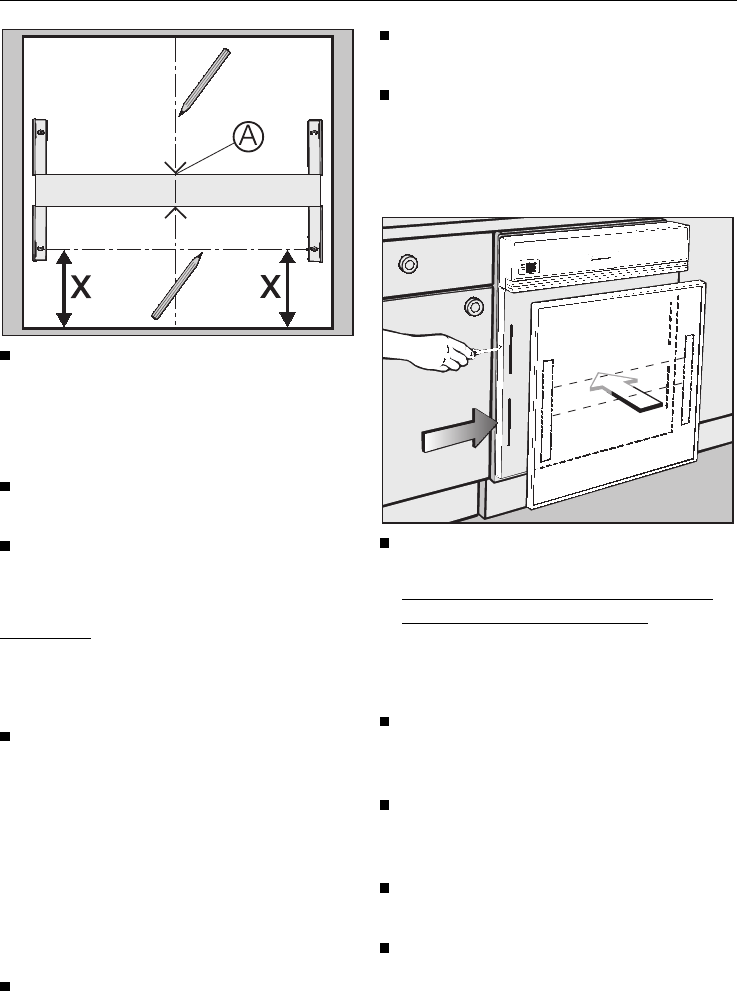 A

X

X