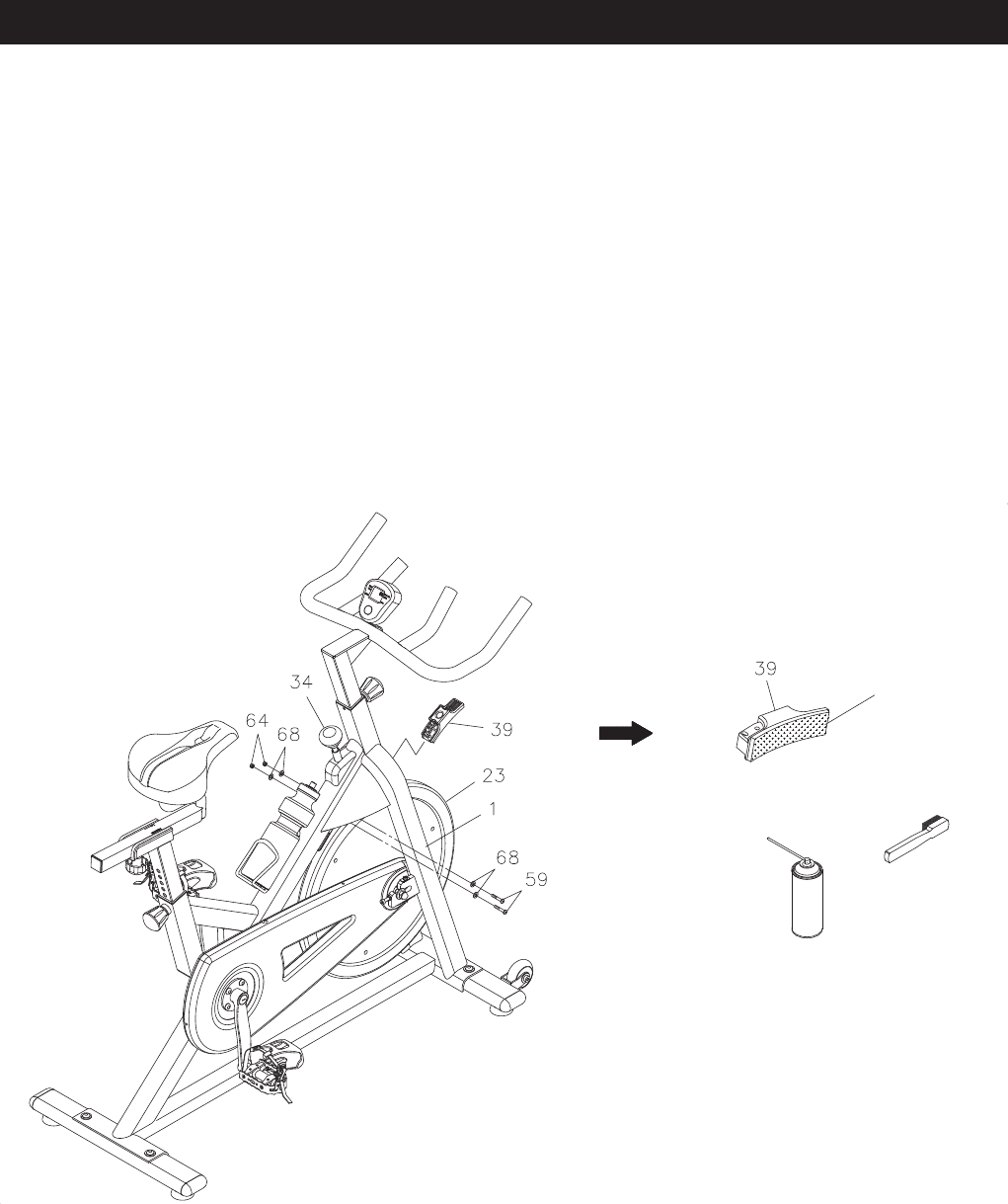 34
64
68
39
23
1
68
59
39