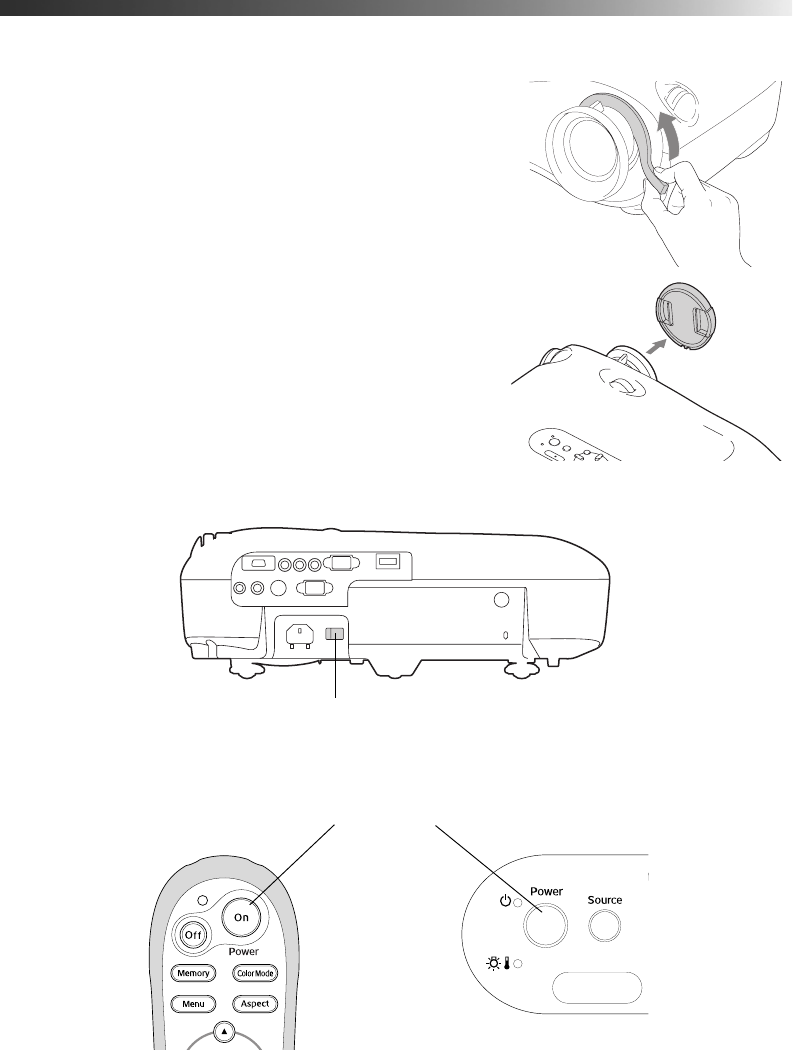 On

Off

Power

Memory

Color Mode

Menu

Aspect

Power

Source