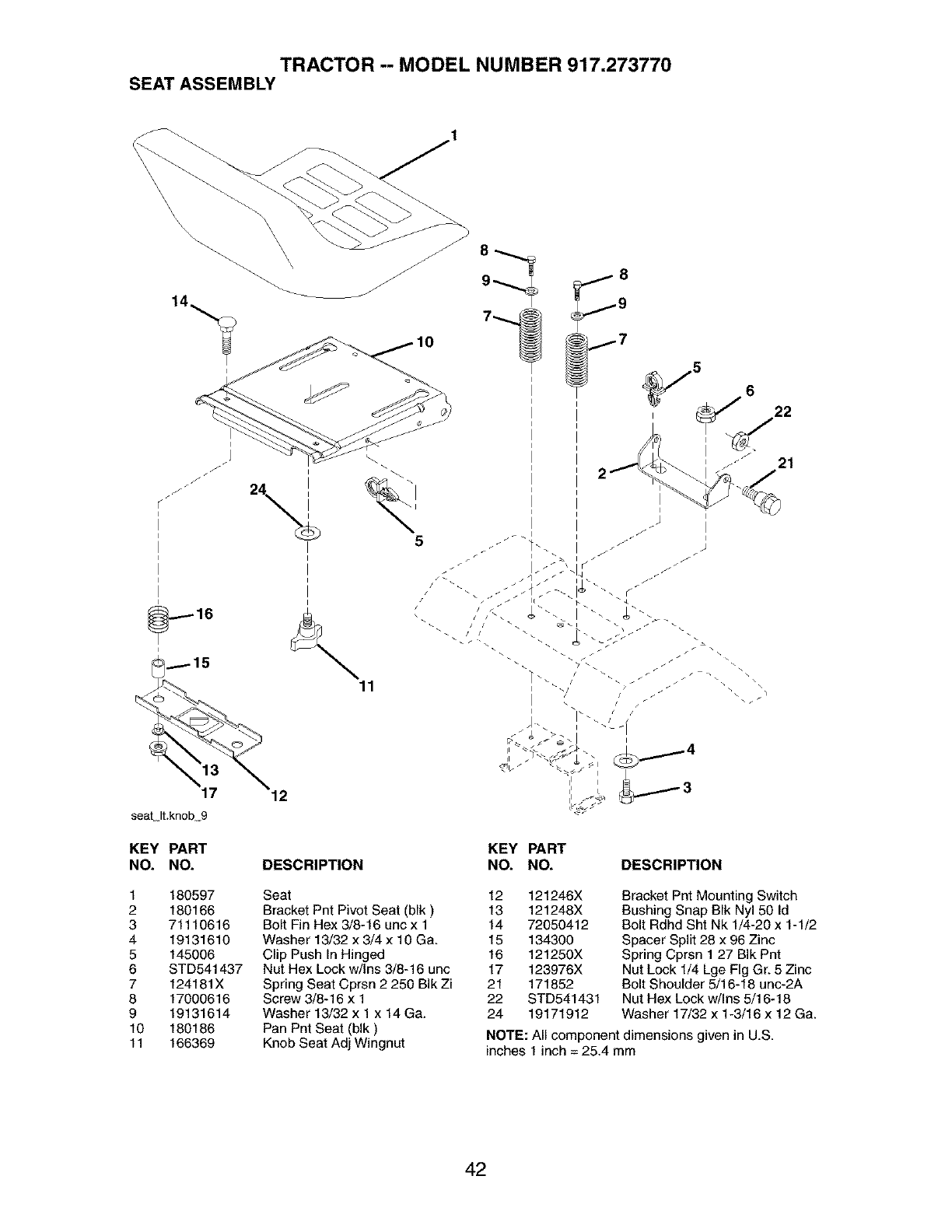 TRACTOR -- MODEL NUMBER 917.273770
SEAT ASSEMBLY

1
8
9
8
9
7
7
14
10
5
6
22
21
2
24
5
16
15
11
13
17
12
4
3
seat_lt.knob_9

| KEY NO. | PART NO. | DESCRIPTION |
|---|---|---|
| 1 | 180597 | Seat |
| 2 | 180166 | Bracket Pnt Pivot Seat (blk ) |
| 3 | 71110616 | Bolt Fin Hex 3/8-16 unc x 1 |
| 4 | 19131610 | Washer 13/32 x 3/4 x 10 Ga. |
| 5 | 145006 | Clip Push In Hinged |
| 6 | STD541437 | Nut Hex Lock w/Ins 3/8-16 unc |
| 7 | 124181X | Spring Seat Cprsn 2 250 Blk Zi |
| 8 | 17000616 | Screw 3/8-16 x 1 |
| 9 | 19131614 | Washer 13/32 x 1 x 14 Ga. |
| 10 | 180186 | Pan Pnt Seat (blk ) |
| 11 | 166369 | Knob Seat Adj Wingnut |

| KEY NO. | PART NO. | DESCRIPTION |
|---|---|---|
| 12 | 121246X | Bracket Pnt Mounting Switch |
| 13 | 121248X | Bushing Snap Blk Nyl 50 Id |
| 14 | 72050412 | Bolt Rdhd Sht Nk 1/4-20 x 1-1/2 |
| 15 | 134300 | Spacer Split 28 x 96 Zinc |
| 16 | 121250X | Spring Cprsn 1 27 Blk Pnt |
| 17 | 123976X | Nut Lock 1/4 Lge Flg Gr. 5 Zinc |
| 21 | 171852 | Bolt Shoulder 5/16-18 unc-2A |
| 22 | STD541431 | Nut Hex Lock w/Ins 5/16-18 |
| 24 | 19171912 | Washer 17/32 x 1-3/16 x 12 Ga. |

NOTE: All component dimensions given in U.S. inches 1 inch = 25.4 mm

42