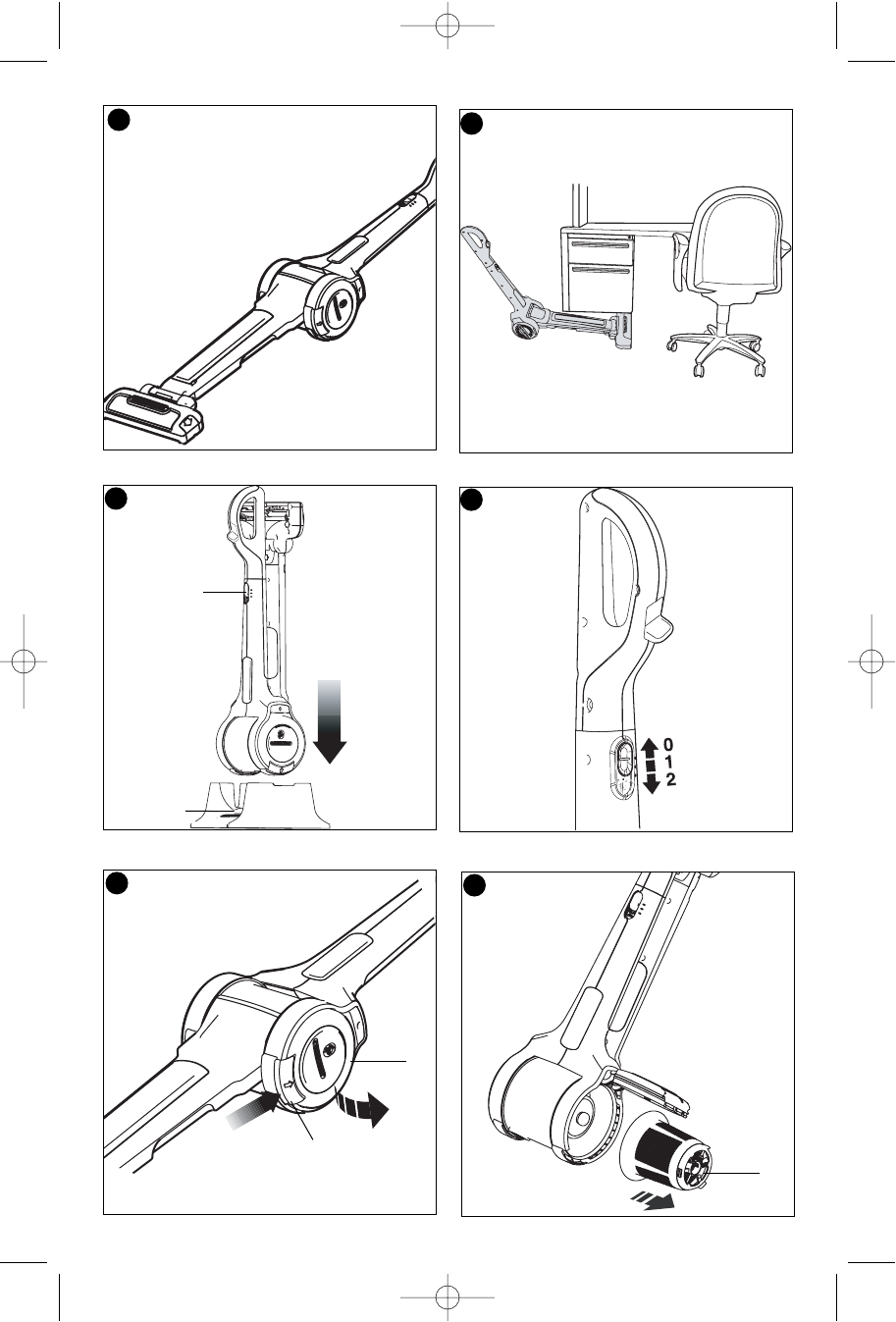 0
1
2