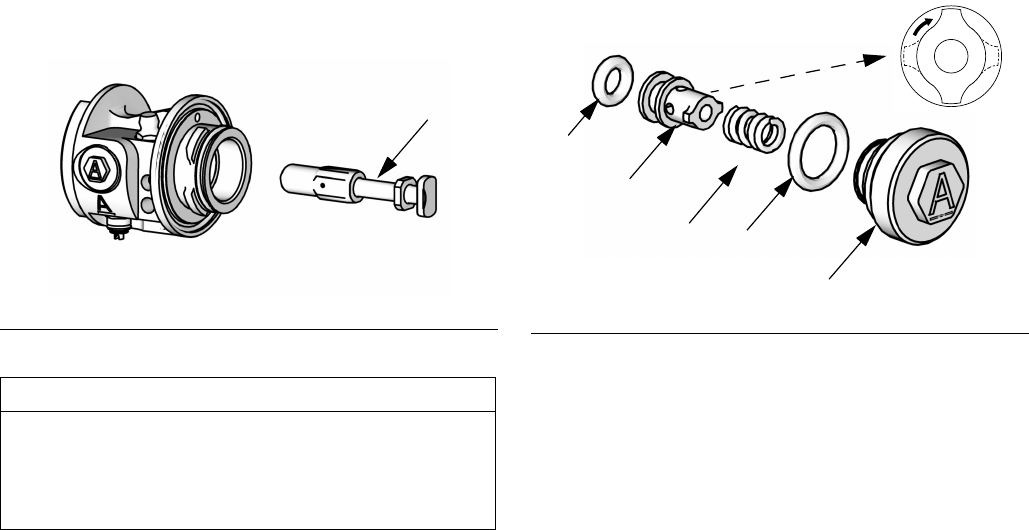 A

A

A