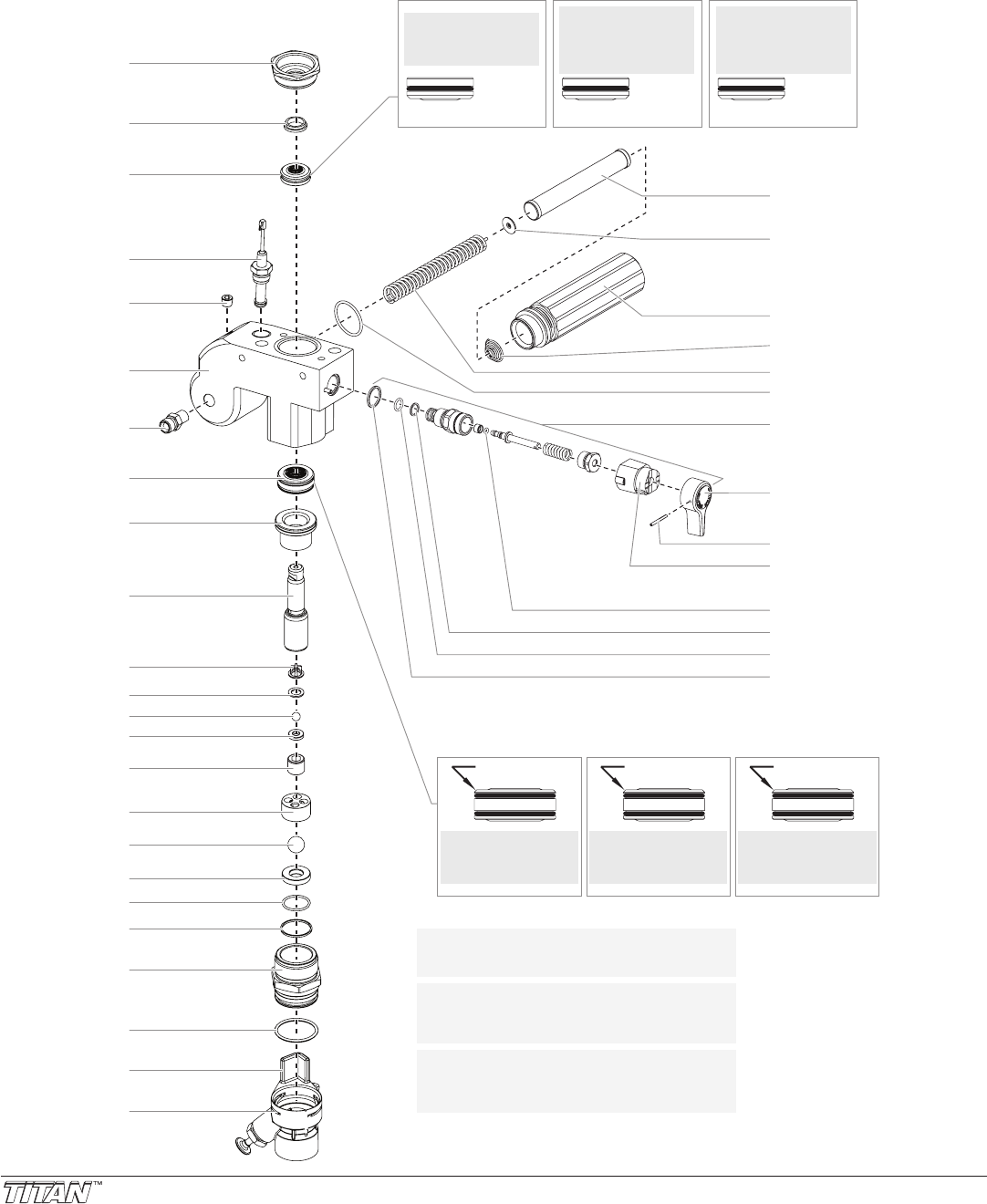 TITAN™