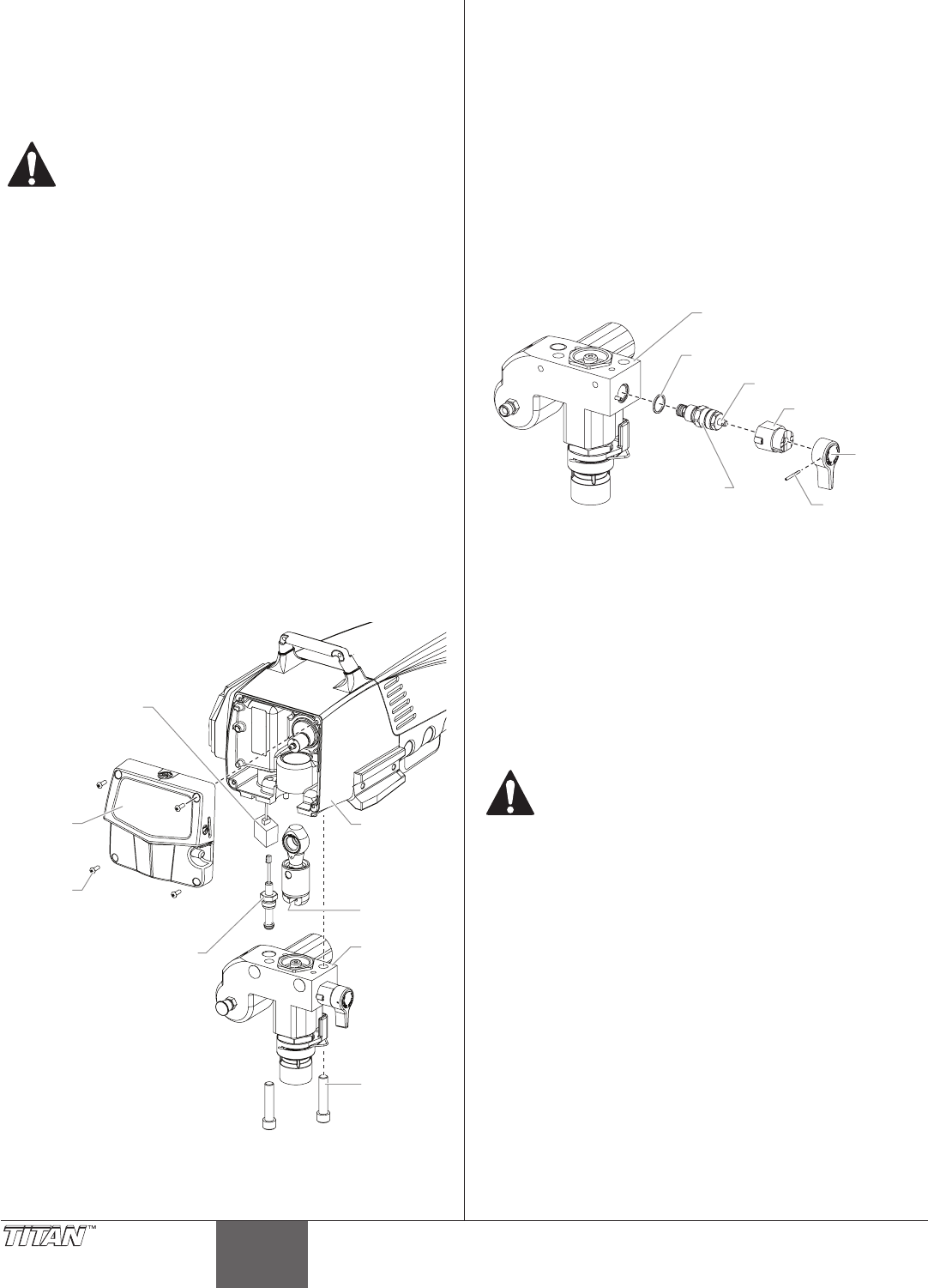 TITAN™