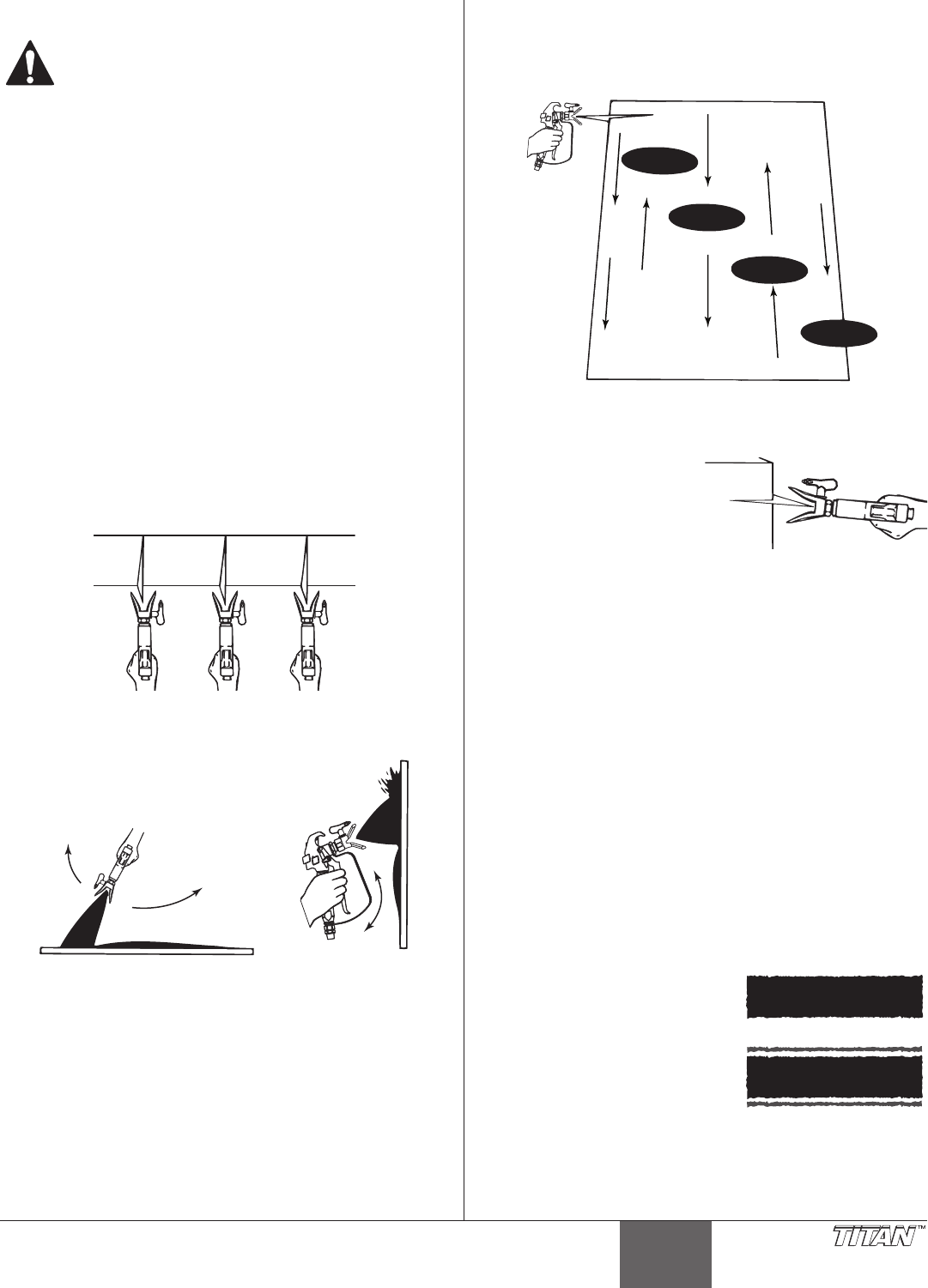 TITAN™