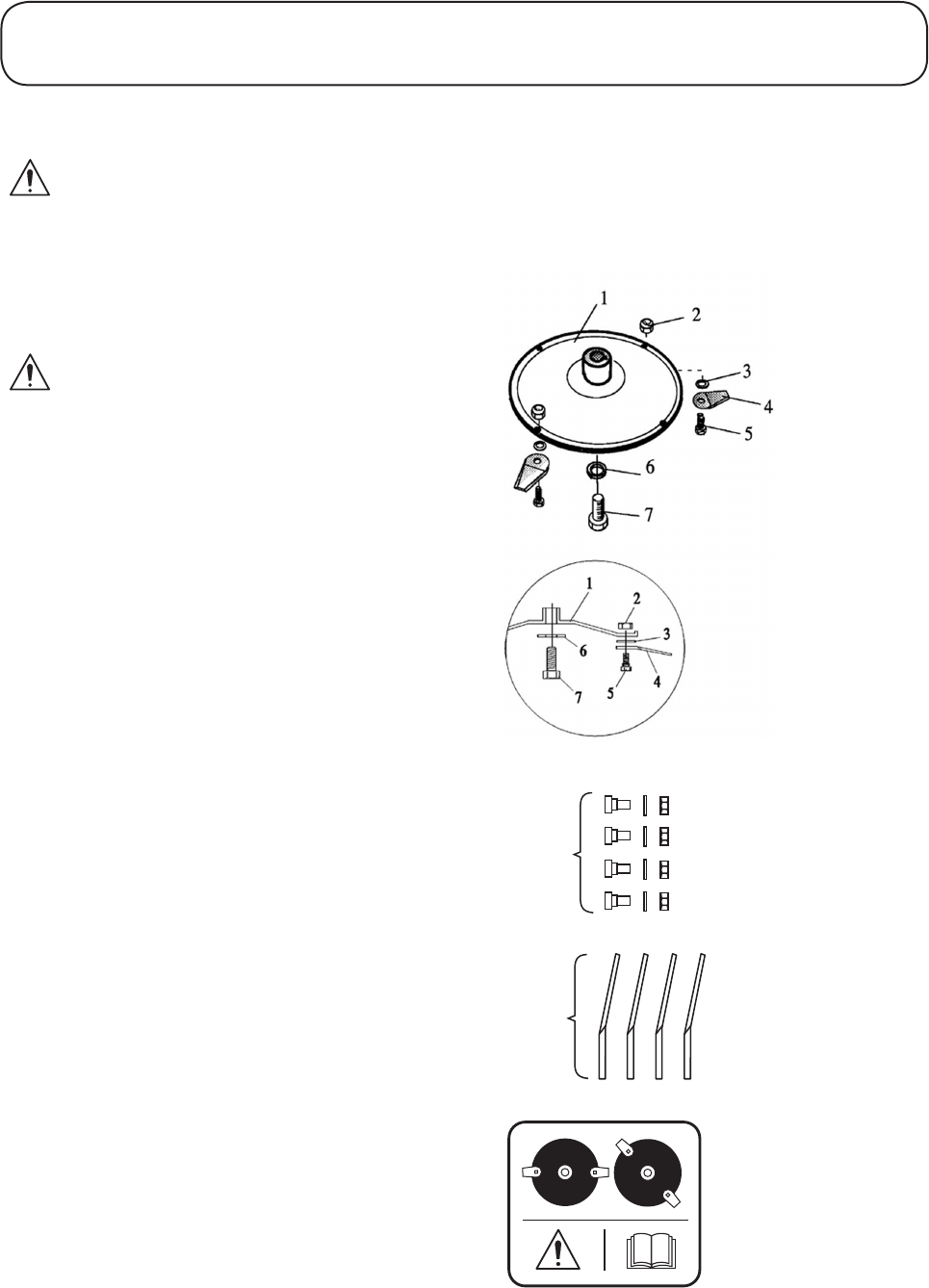 1
2
3
4
5
6
7

1
2
3
6
7
5
4