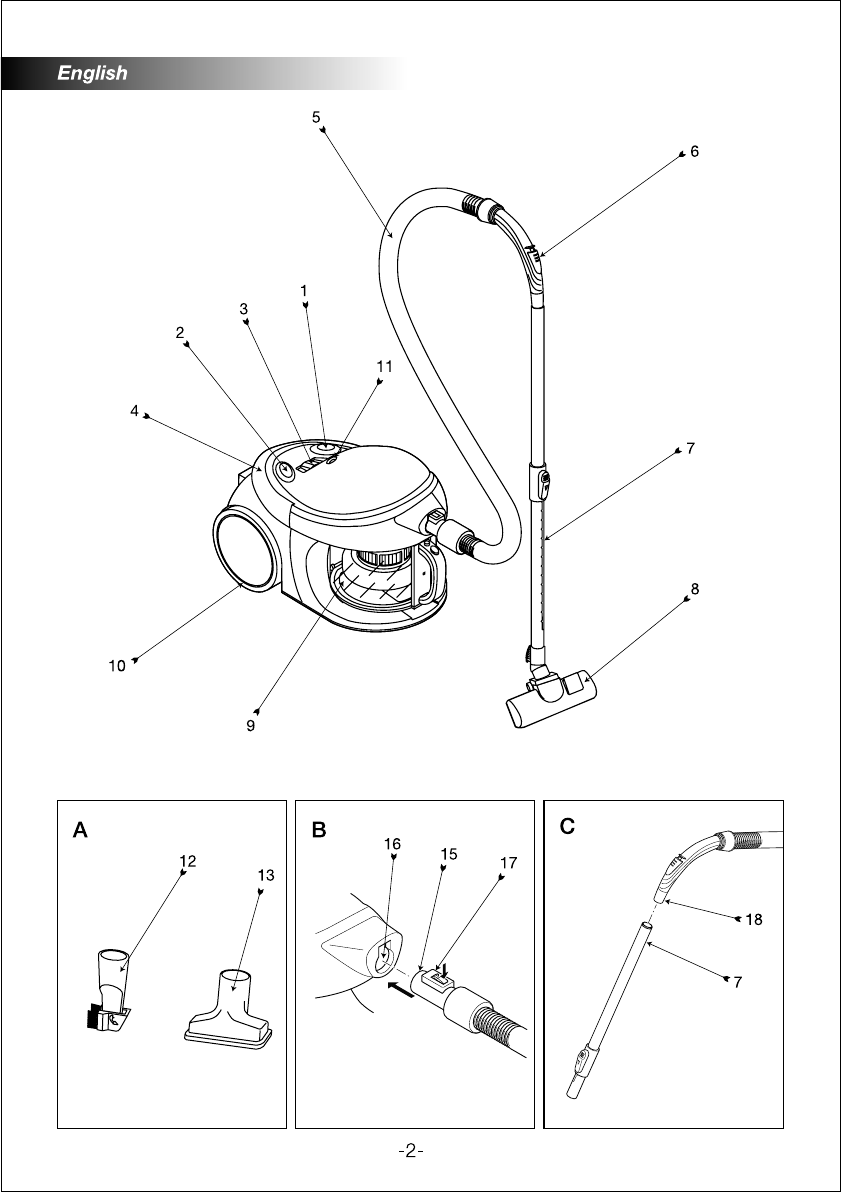 English

5
6
1
3
2
11
4
7
8
10
9

A
12
13

B
16
15
17

C
18
7

-2-