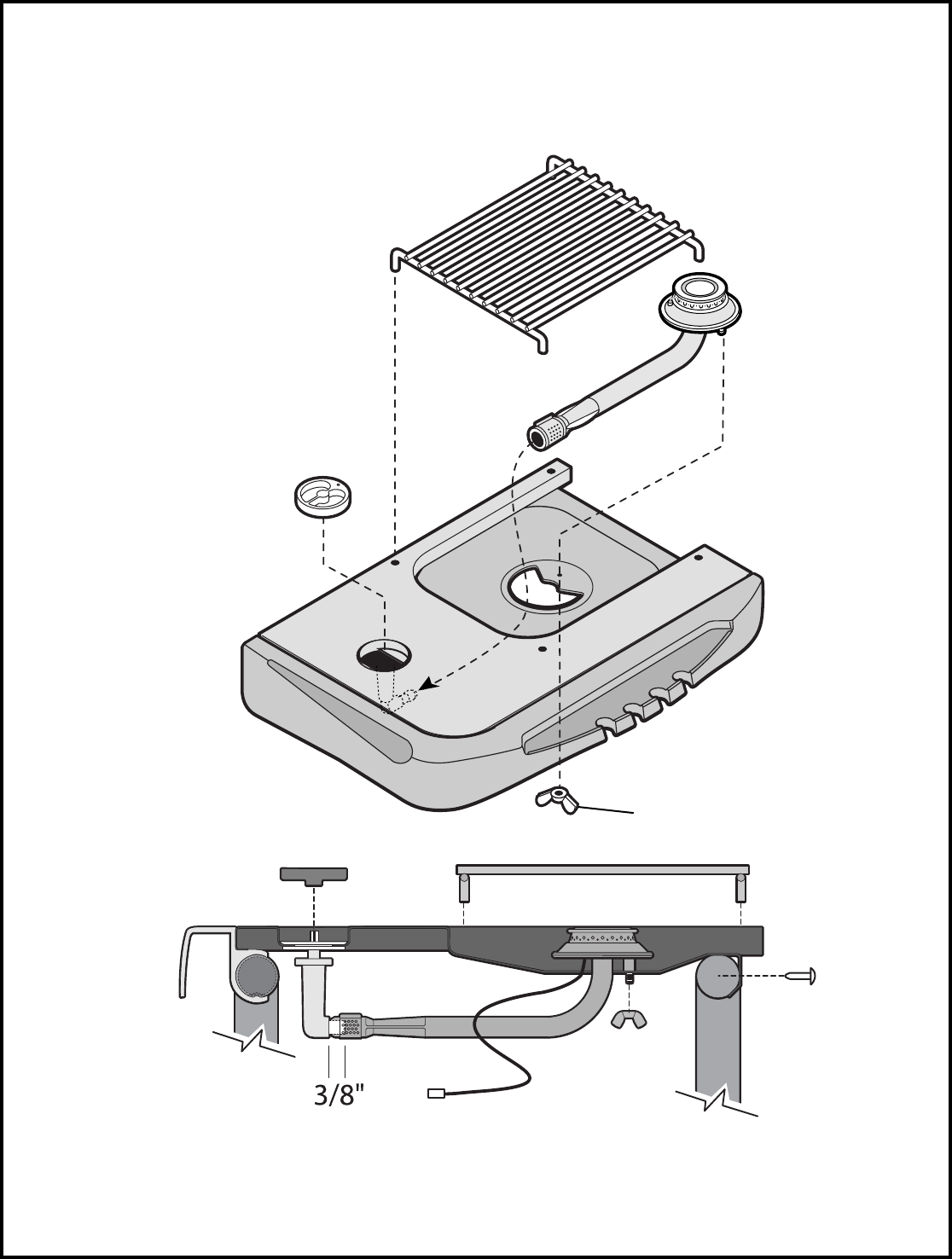 3/8"