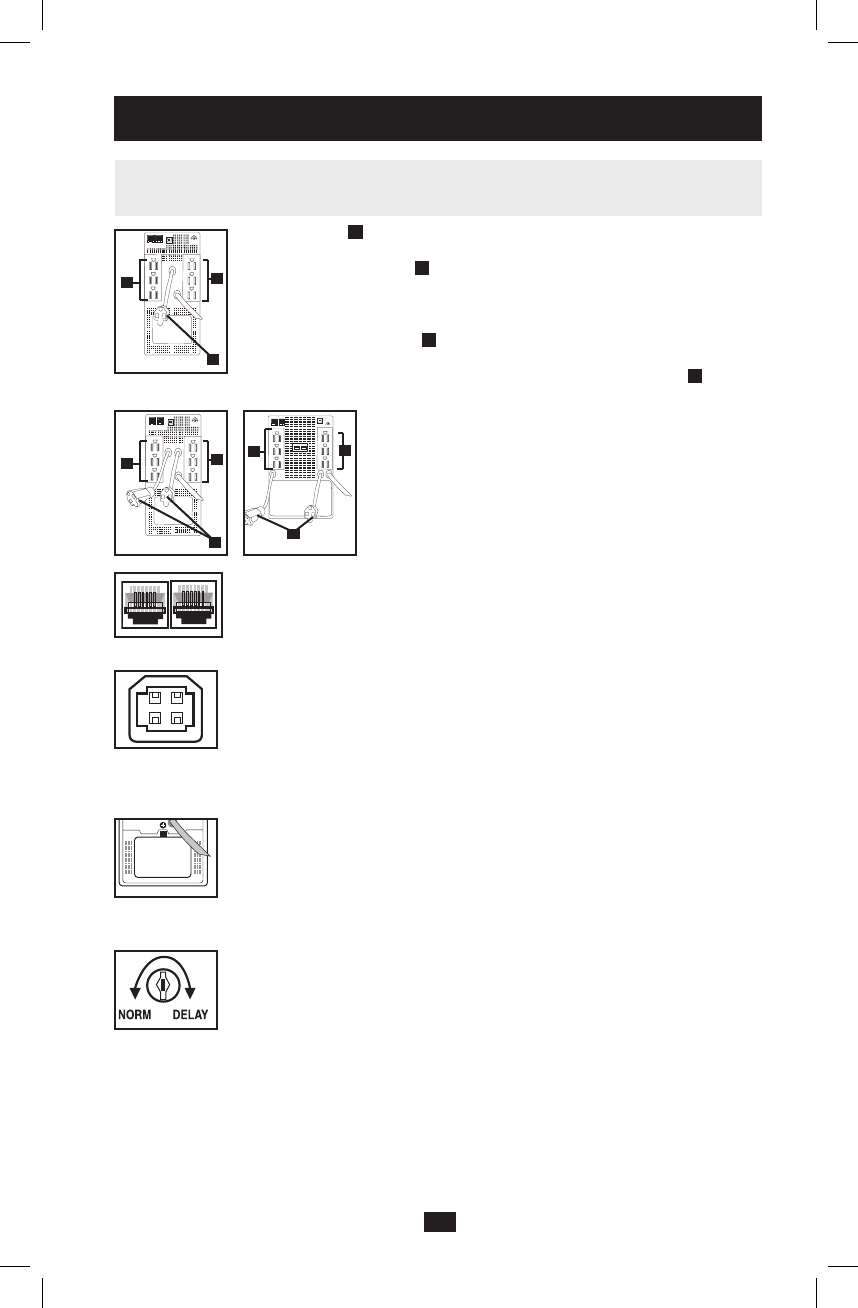 NORM DELAY