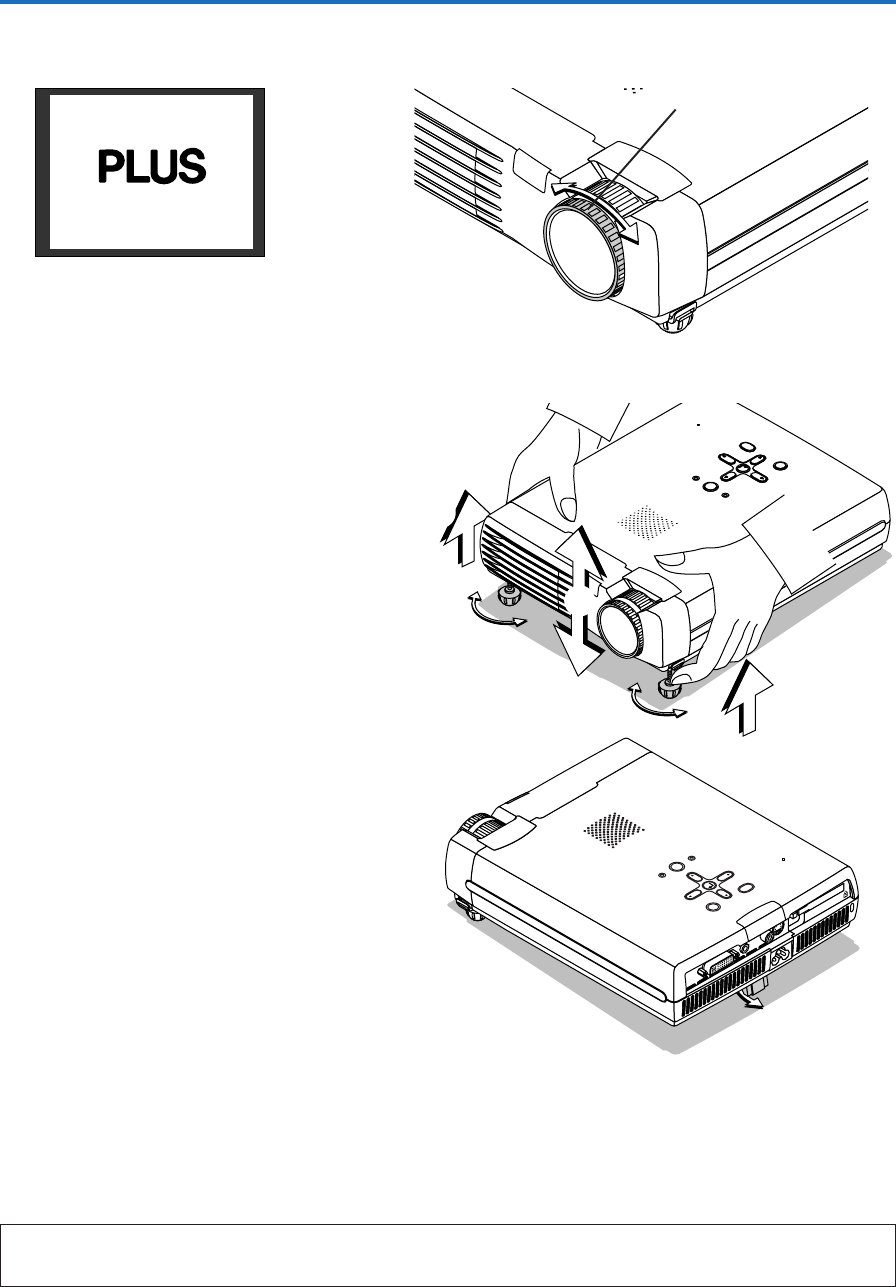 PLUS